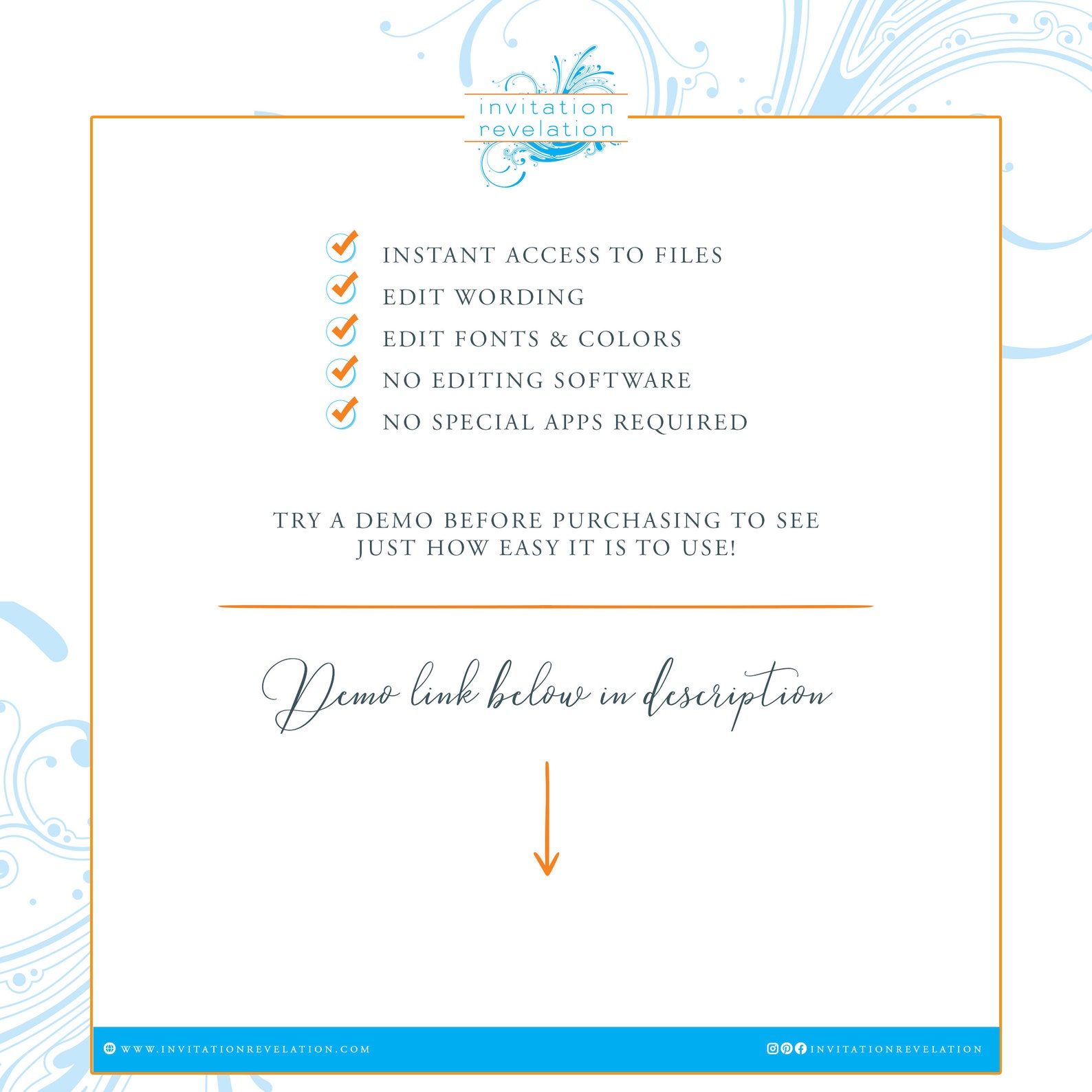 invitation revelation

INSTANT ACCESS TO FILES
EDIT WORDING
EDIT FONTS & COLORS
NO EDITING SOFTWARE
NO SPECIAL APPS REQUIRED

TRY A DEMO BEFORE PURCHASING TO SEE JUST HOW EASY IT IS TO USE!

Demo link below in description

WWW.INVITATIONREVELATION.COM

INVITATIONREVELATION