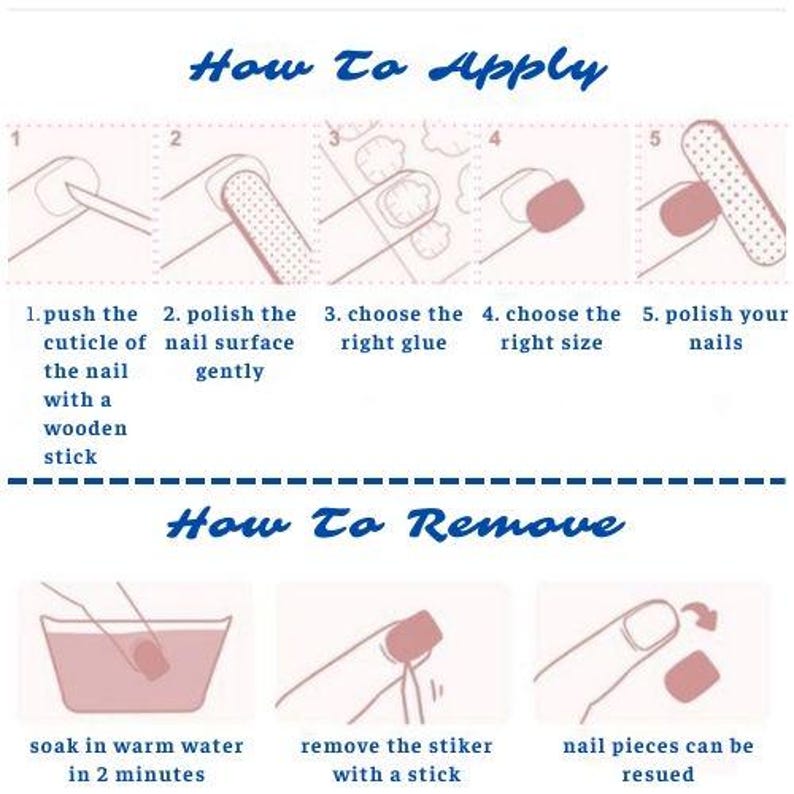 How To Apply

1

2

3

4

5

1. push the cuticle of the nail with a wooden stick

2. polish the nail surface gently

3. choose the right glue

4. choose the right size

5. polish your nails

How To Remove

soak in warm water in 2 minutes

remove the stiker with a stick

nail pieces can be resued