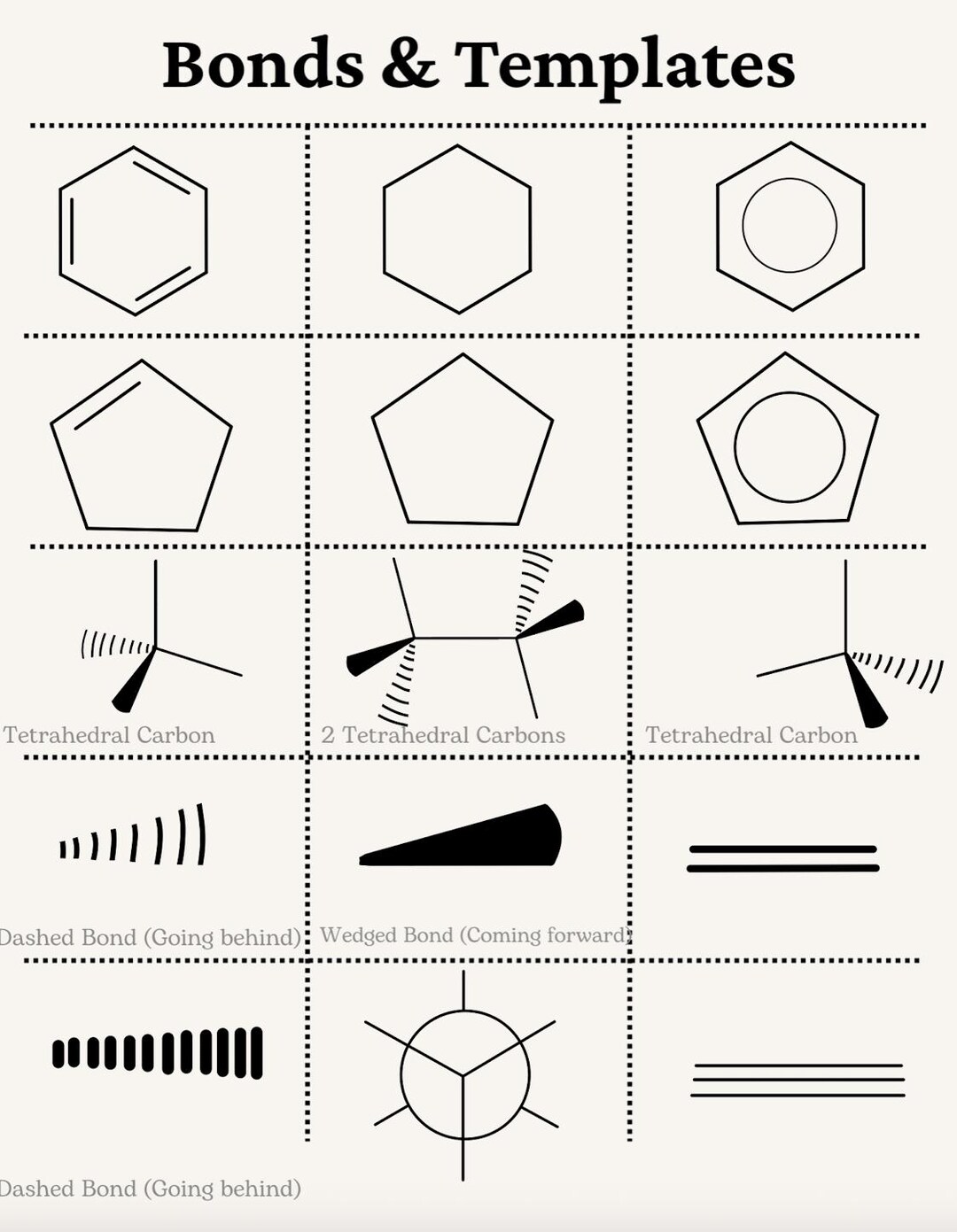 Bonds & Templates

Tetrahedral Carbon

2 Tetrahedral Carbons

Tetrahedral Carbon

Dashed Bond (Going behind)

Wedged Bond (Coming forward)

Dashed Bond (Going behind)