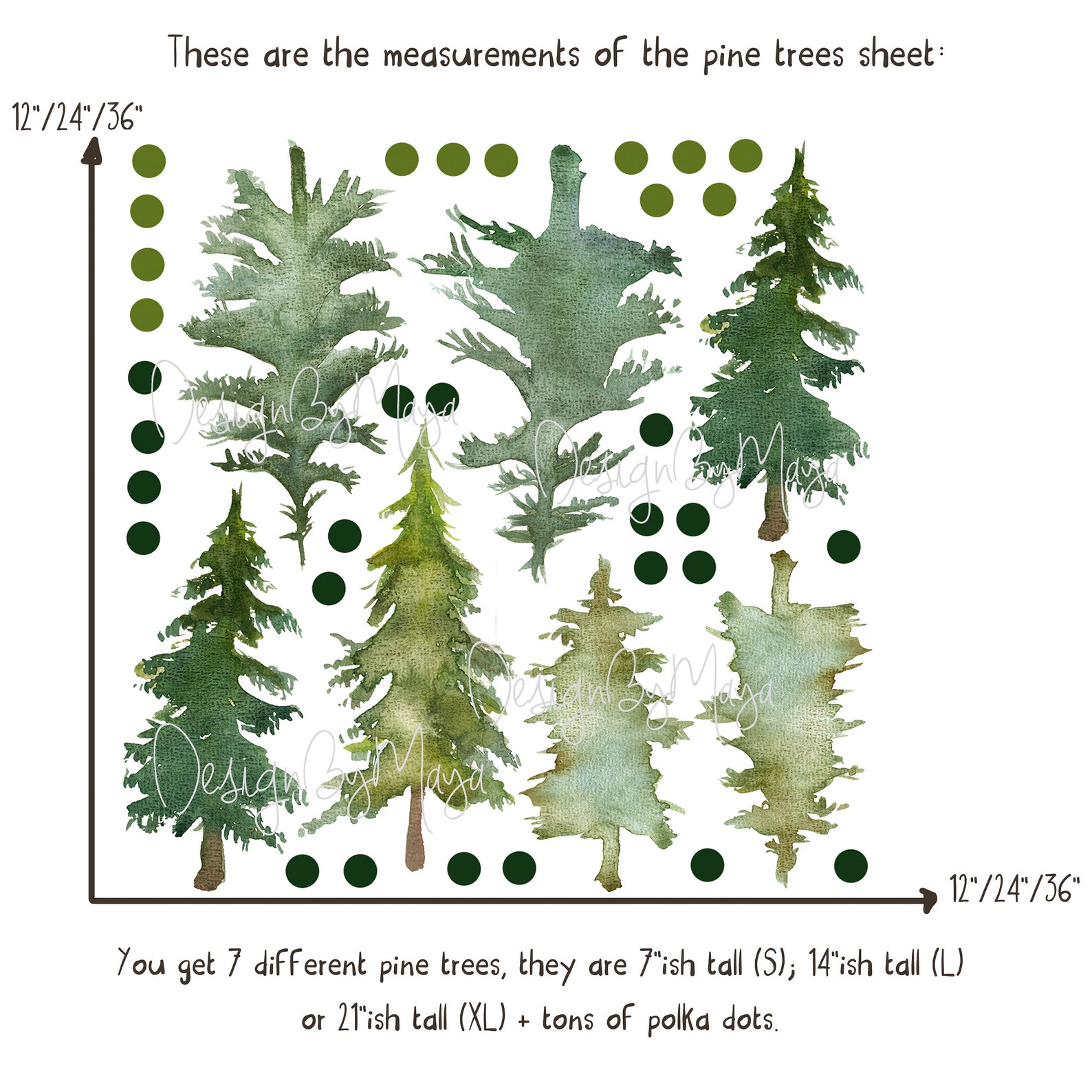 These are the measurements of the pine trees sheet:

12"/24"/36"

DesignByMaya
DesignByMaya
DesignByMaya
DesignByMaya

12"/24"/36"

You get 7 different pine trees, they are 7"ish tall (S); 14"ish tall (L) or 21"ish tall (XL) + tons of polka dots.