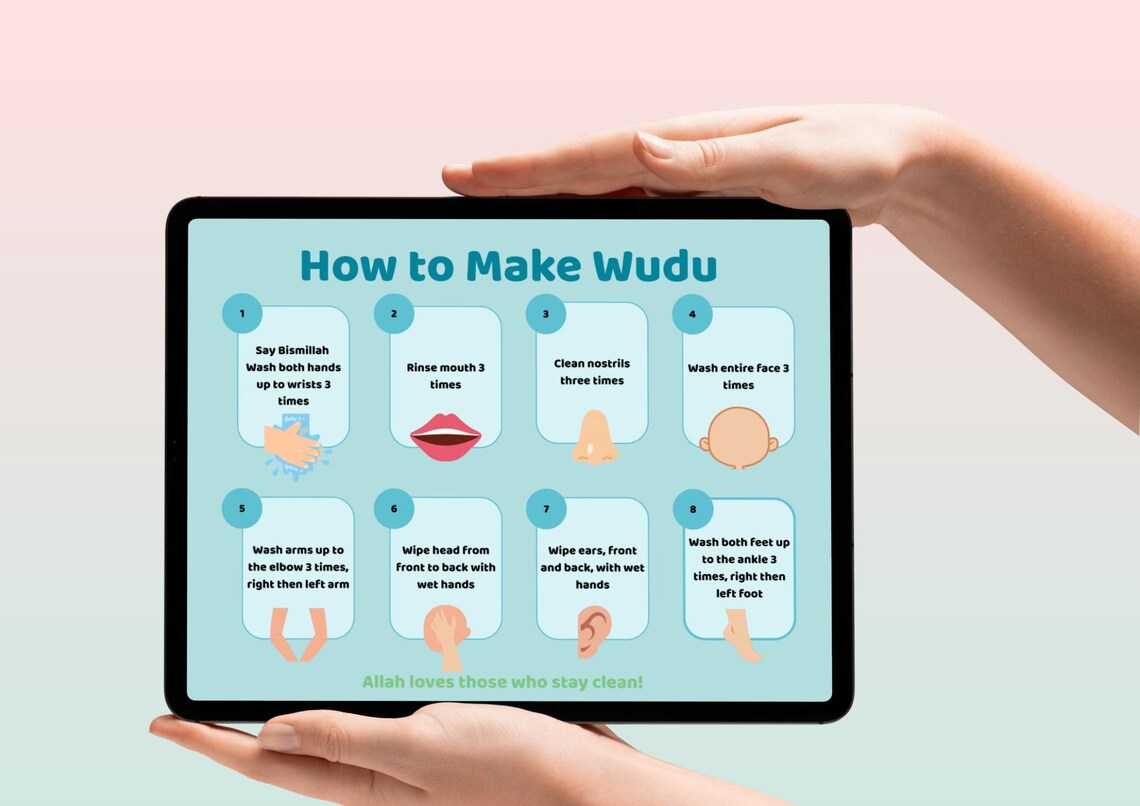 How to Make Wudu

1
Say Bismillah Wash both hands up to wrists 3 times

2
Rinse mouth 3 times

3
Clean nostrils three times

4
Wash entire face 3 times

5
Wash arms up to the elbow 3 times, right then left arm

6
Wipe head from front to back with wet hands

7
Wipe ears, front and back, with wet hands

8
Wash both feet up to the ankle 3 times, right then left foot

Allah loves those who stay clean!