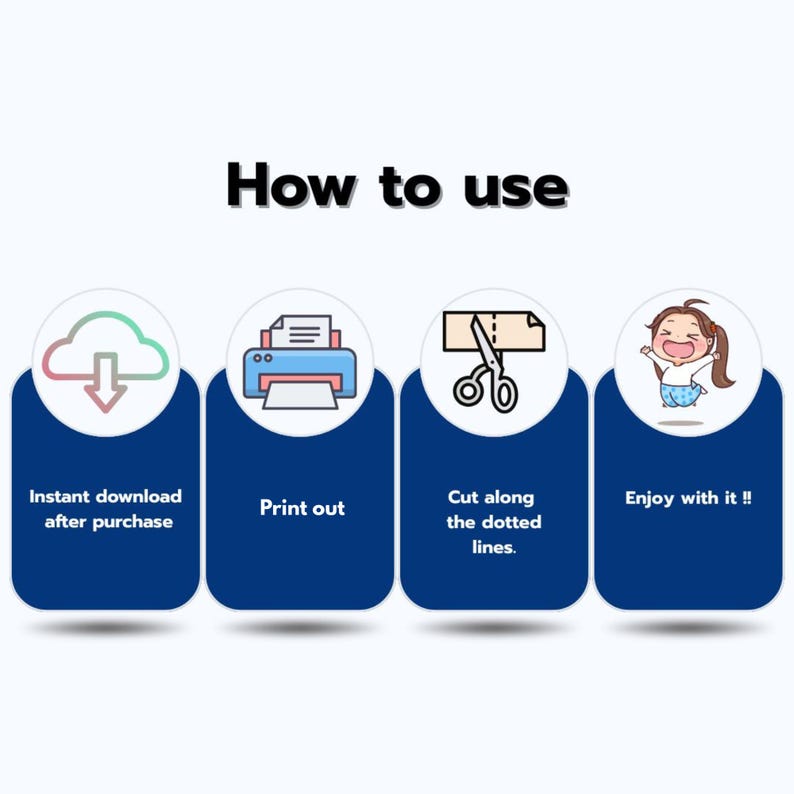 How to use

Instant download after purchase

Print out

Cut along the dotted lines.

Enjoy with it !!