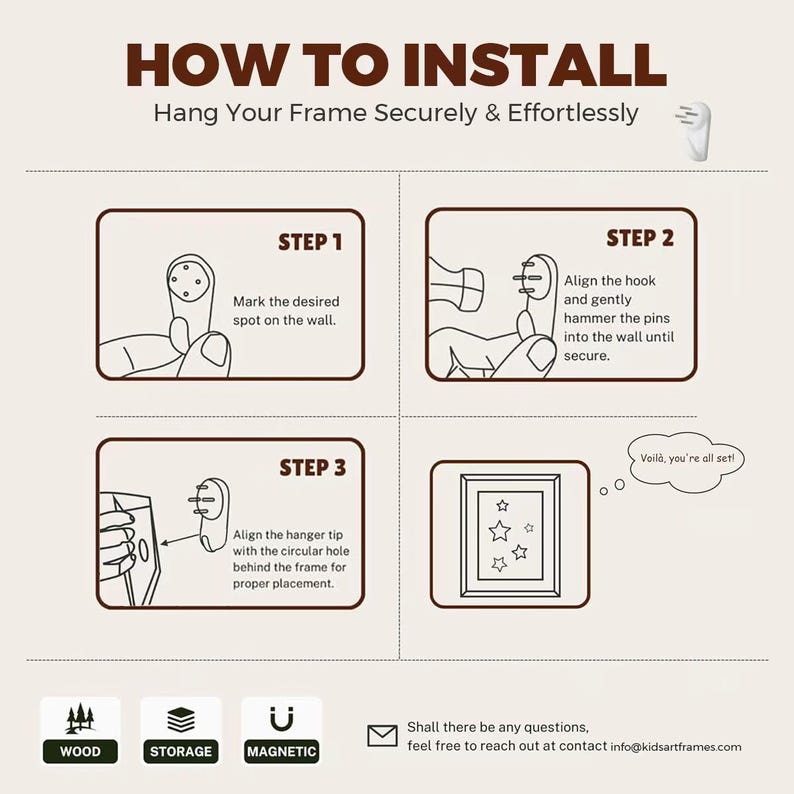 HOW TO INSTALL

Hang Your Frame Securely & Effortlessly

STEP 1

Mark the desired spot on the wall.

STEP 2

Align the hook and gently hammer the pins into the wall until secure.

STEP 3

Align the hanger tip with the circular hole behind the frame for proper placement.

Voilà, you're all set!

WOOD

STORAGE

MAGNETIC

Shall there be any questions, feel free to reach out at contact info@kidsartframes.com