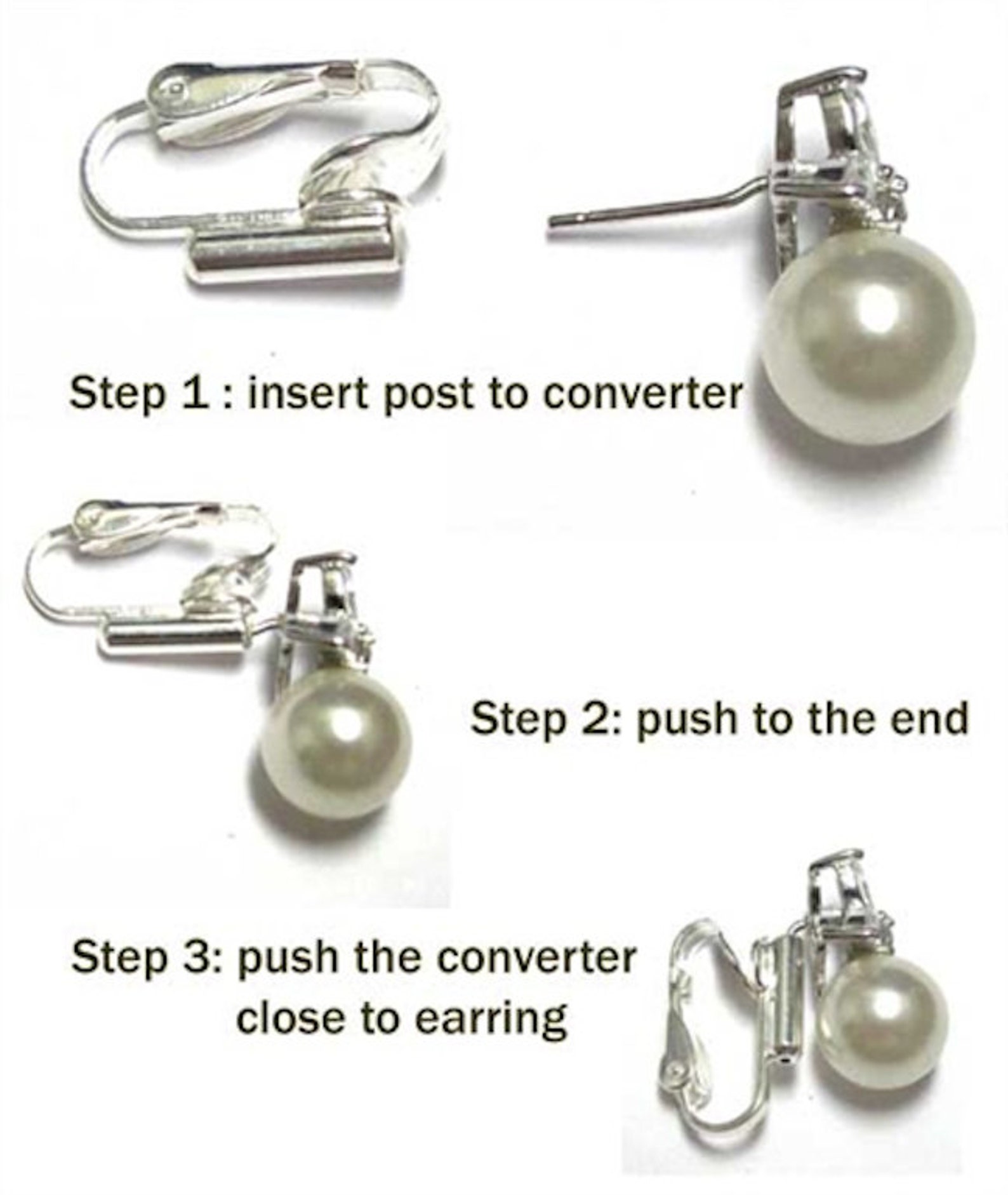 Step 1 : insert post to converter

Step 2: push to the end

Step 3: push the converter close to earring