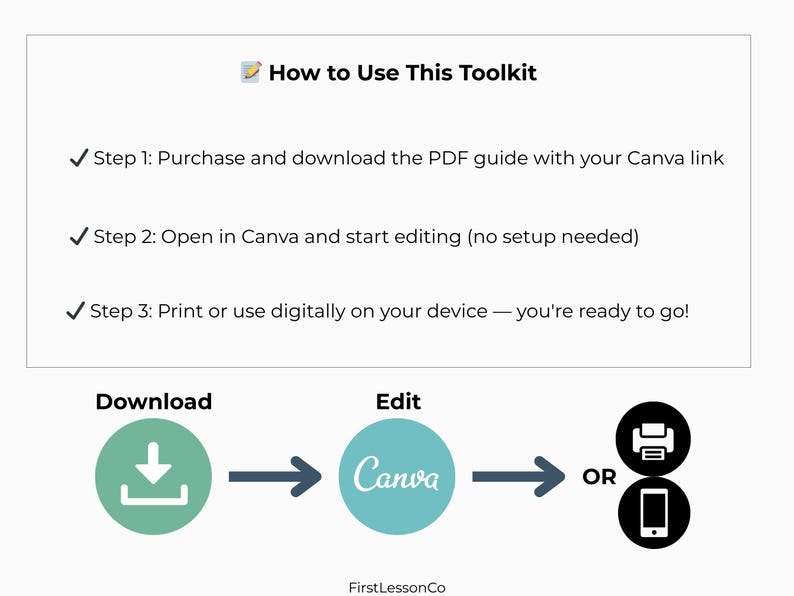 📝 How to Use This Toolkit

✔ Step 1: Purchase and download the PDF guide with your Canva link

✔ Step 2: Open in Canva and start editing (no setup needed)

✔ Step 3: Print or use digitally on your device — you're ready to go!

Download

Edit

Canva

OR

FirstLessonCo