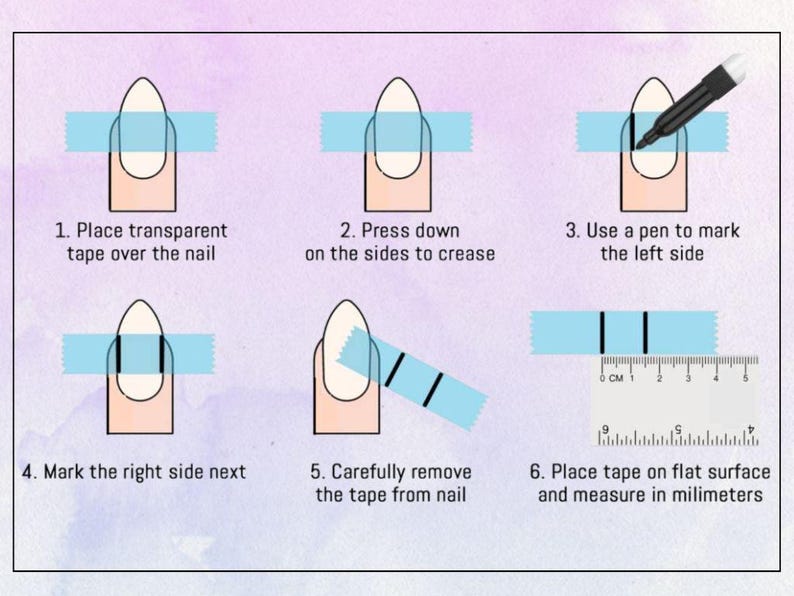 1. Place transparent tape over the nail

2. Press down on the sides to crease

3. Use a pen to mark the left side

4. Mark the right side next

5. Carefully remove the tape from nail

0 CM 1 2 3 4 5

6 5 4

6. Place tape on flat surface and measure in milimeters