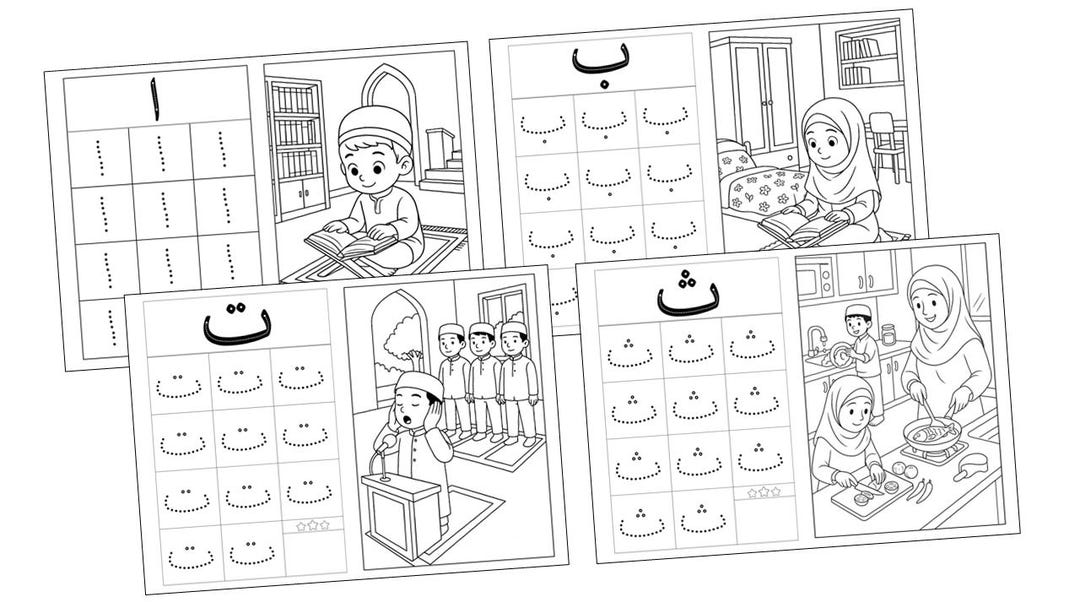 ا

ب

ت

ث