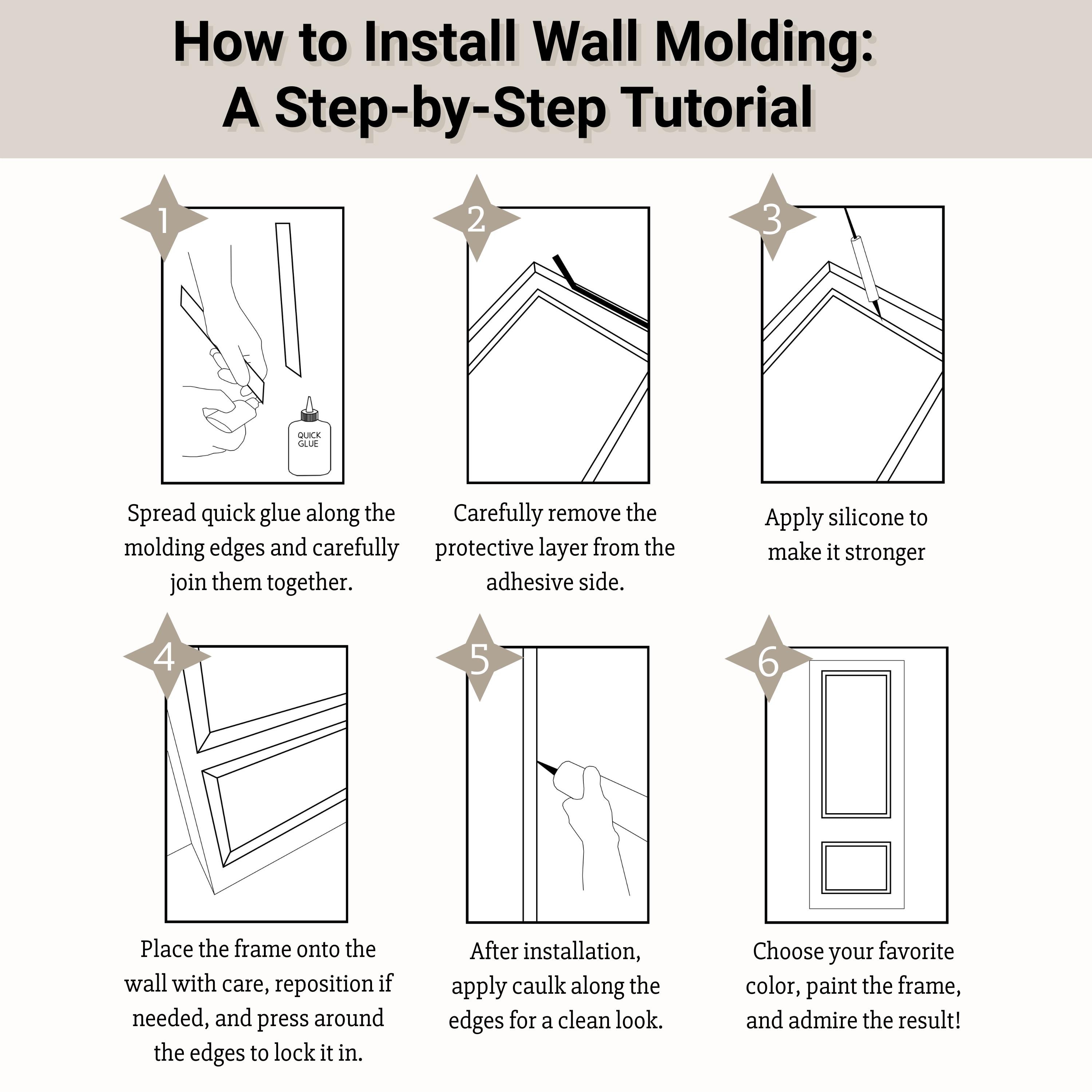 How to Install Wall Molding:
A Step-by-Step Tutorial

1

QUICK GLUE

Spread quick glue along the molding edges and carefully join them together.

2

Carefully remove the protective layer from the adhesive side.

3

Apply silicone to make it stronger

4

Place the frame onto the wall with care, reposition if needed, and press around the edges to lock it in.

5

After installation, apply caulk along the edges for a clean look.

6

Choose your favorite color, paint the frame, and admire the result!