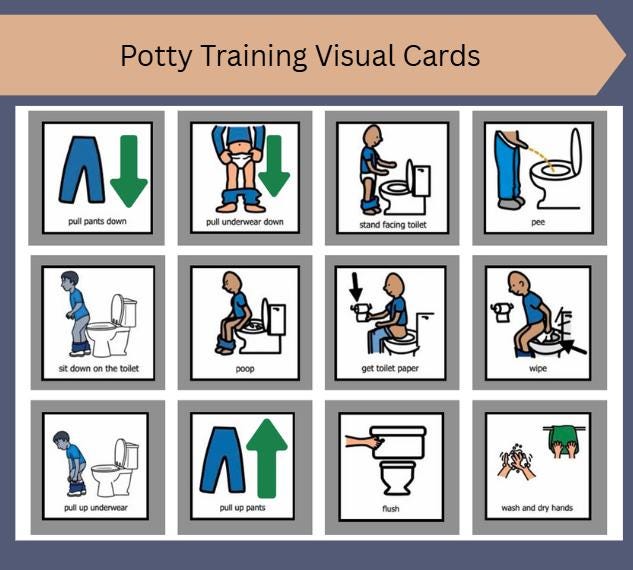 Potty Training Visual Cards

pull pants down

pull underwear down

stand facing toilet

pee

sit down on the toilet

poop

get toilet paper

wipe

pull up underwear

pull up pants

flush

wash and dry hands