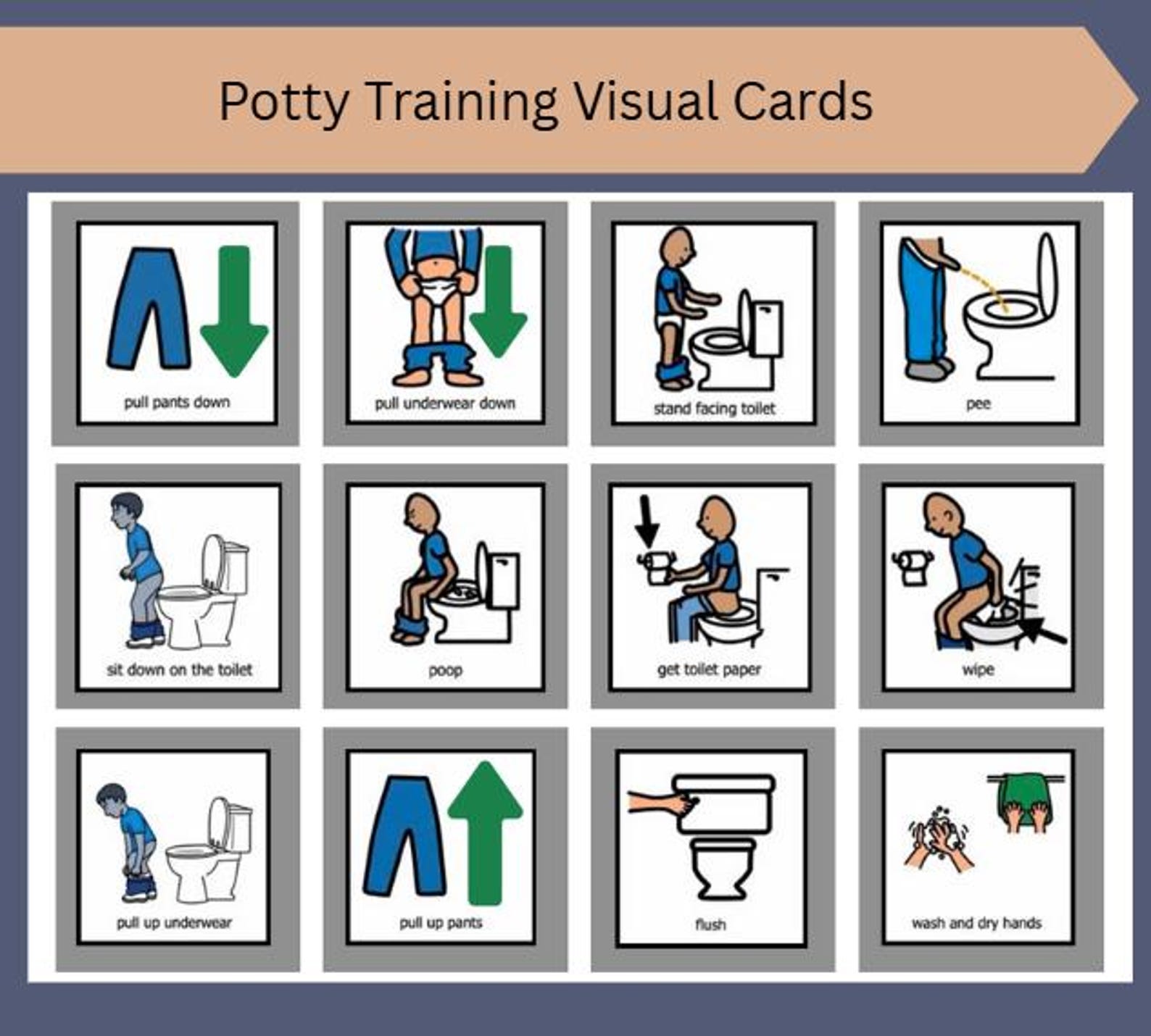 Potty Training Visual Cards

pull pants down

pull underwear down

stand facing toilet

pee

sit down on the toilet

poop

get toilet paper

wipe

pull up underwear

pull up pants

flush

wash and dry hands