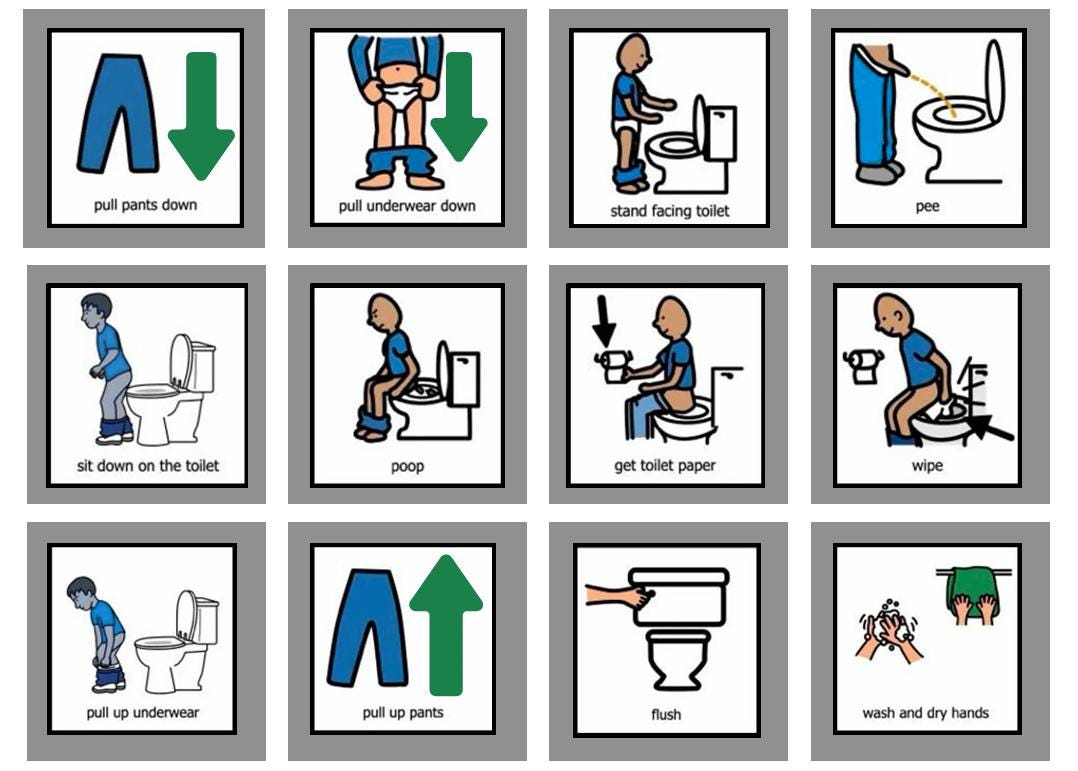 pull pants down

pull underwear down

stand facing toilet

pee

sit down on the toilet

poop

get toilet paper

wipe

pull up underwear

pull up pants

flush

wash and dry hands