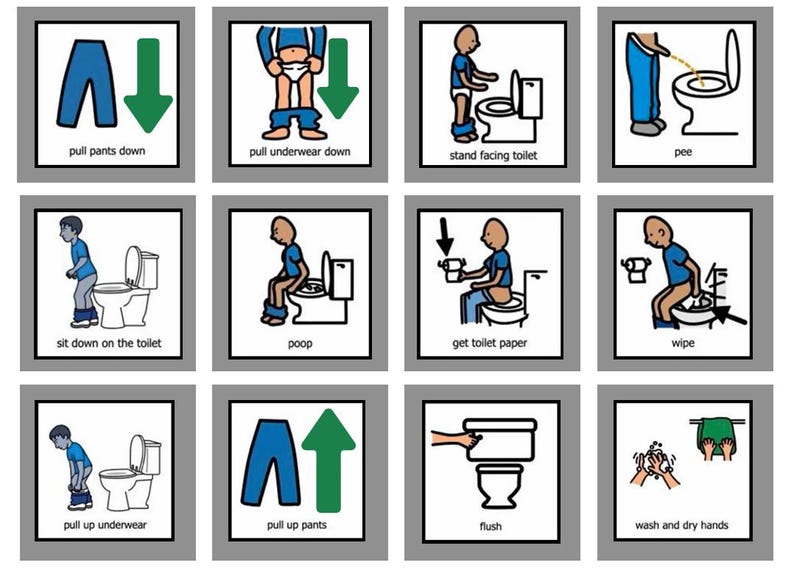 pull pants down

pull underwear down

stand facing toilet

pee

sit down on the toilet

poop

get toilet paper

wipe

pull up underwear

pull up pants

flush

wash and dry hands