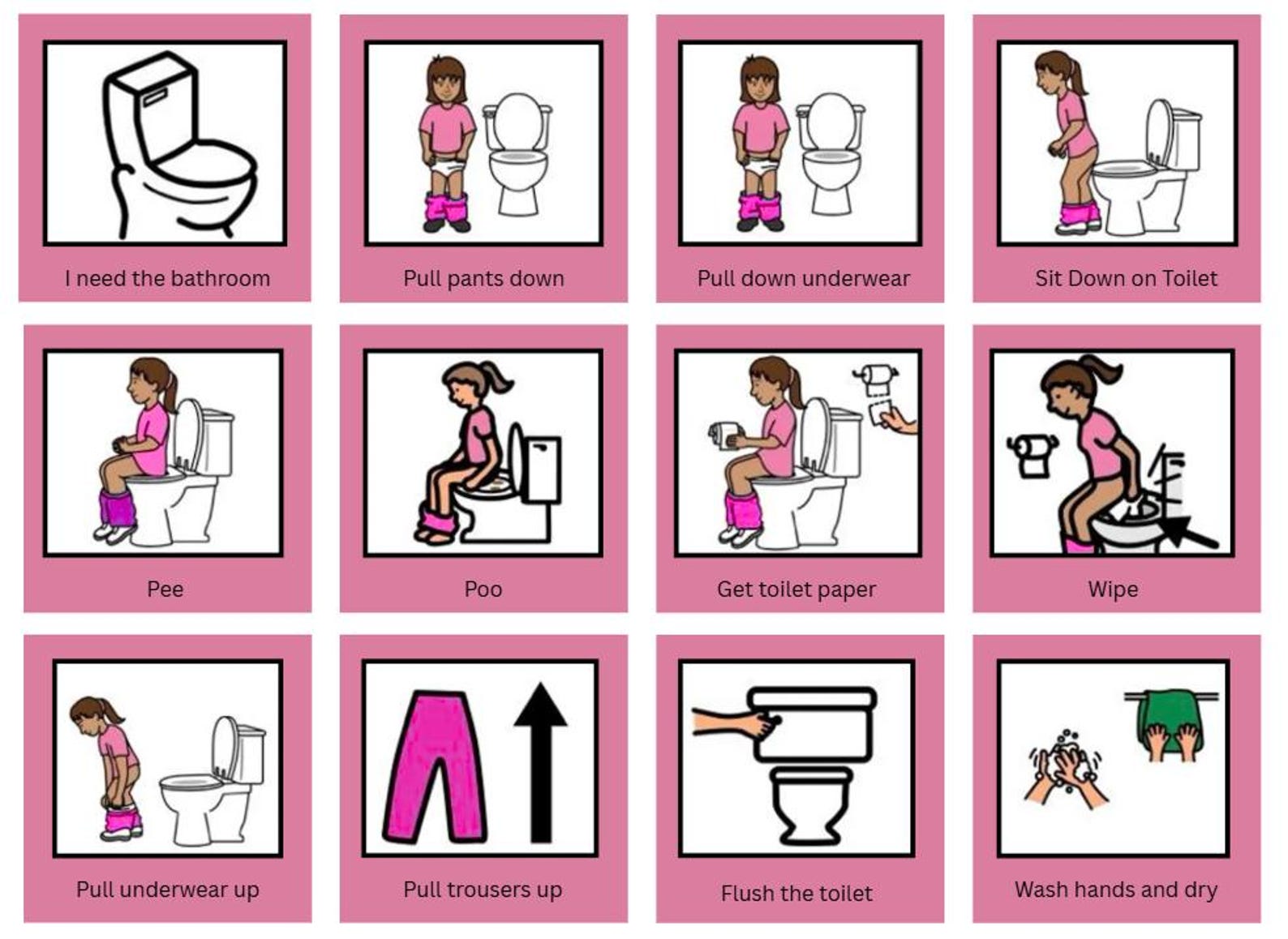 I need the bathroom

Pull pants down

Pull down underwear

Sit Down on Toilet

Pee

Poo

Get toilet paper

Wipe

Pull underwear up

Pull trousers up

Flush the toilet

Wash hands and dry