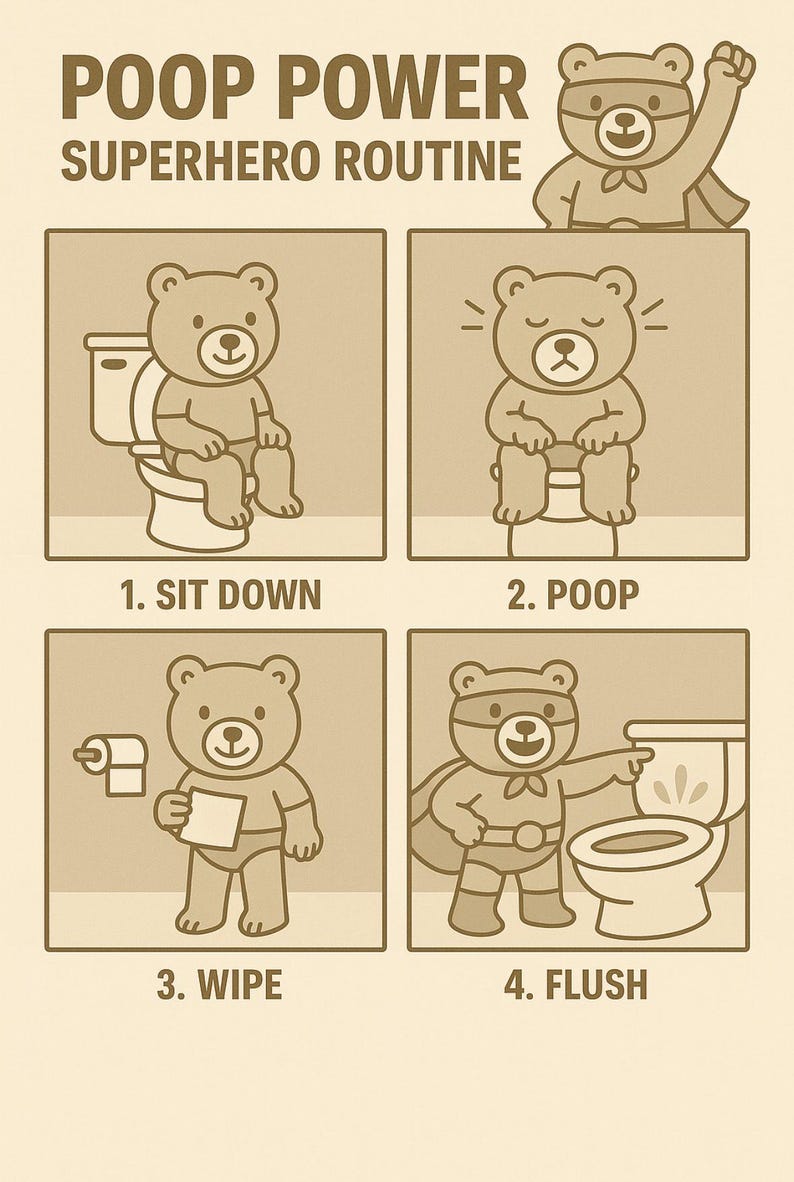 POOP POWER
SUPERHERO ROUTINE

1. SIT DOWN

2. POOP

3. WIPE

4. FLUSH