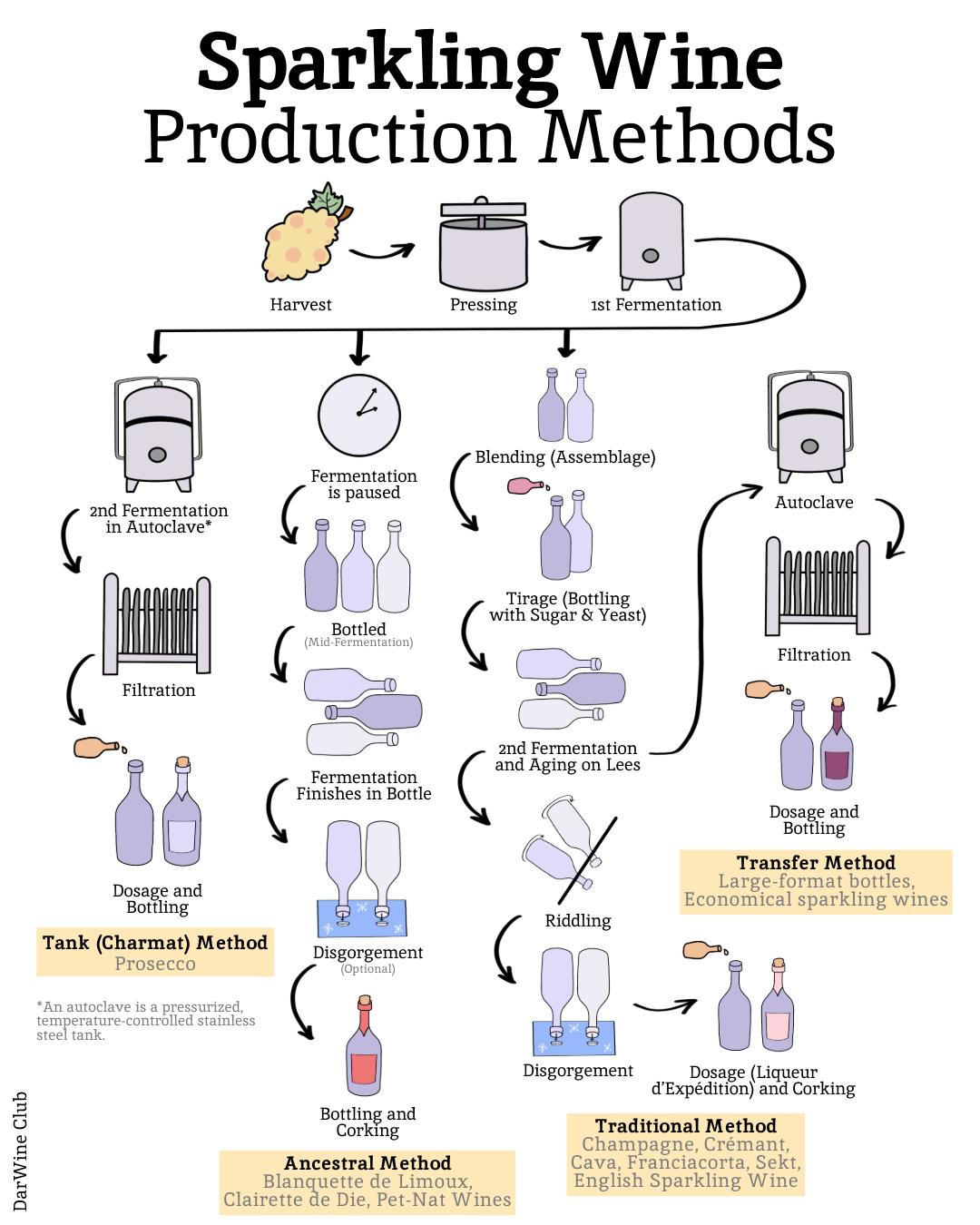 Sparkling Wine
Production Methods

Harvest

Pressing

1st Fermentation

2nd Fermentation in Autoclave*

Filtration

Dosage and Bottling

Tank (Charmat) Method
Prosecco

*An autoclave is a pressurized, temperature-controlled stainless steel tank.

Fermentation is paused

Bottled
(Mid-Fermentation)

Fermentation Finishes in Bottle

Disgorgement
(Optional)

Bottling and Corking

Ancestral Method
Blanquette de Limoux, Clairette de Die, Pet-Nat Wines

Blending (Assemblage)

Tirage (Bottling with Sugar & Yeast)

2nd Fermentation and Aging on Lees

Riddling

Disgorgement

Dosage (Liqueur d'Expédition) and Corking

Traditional Method
Champagne, Crémant, Cava, Franciacorta, Sekt, English Sparkling Wine

Autoclave

Filtration

Dosage and Bottling

Transfer Method
Large-format bottles, Economical sparkling wines

DarWine Club