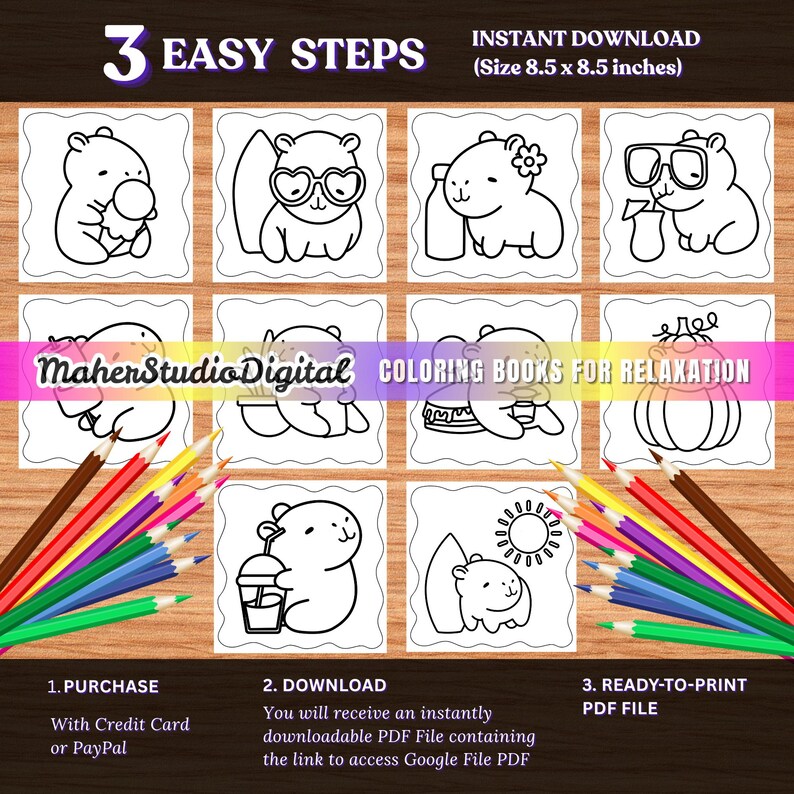 3 EASY STEPS

INSTANT DOWNLOAD
(Size 8.5 x 8.5 inches)

MaherStudioDigital

COLORING BOOKS FOR RELAXATION

1. PURCHASE

With Credit Card or PayPal

2. DOWNLOAD

You will receive an instantly downloadable PDF File containing the link to access Google File PDF

3. READY-TO-PRINT PDF FILE