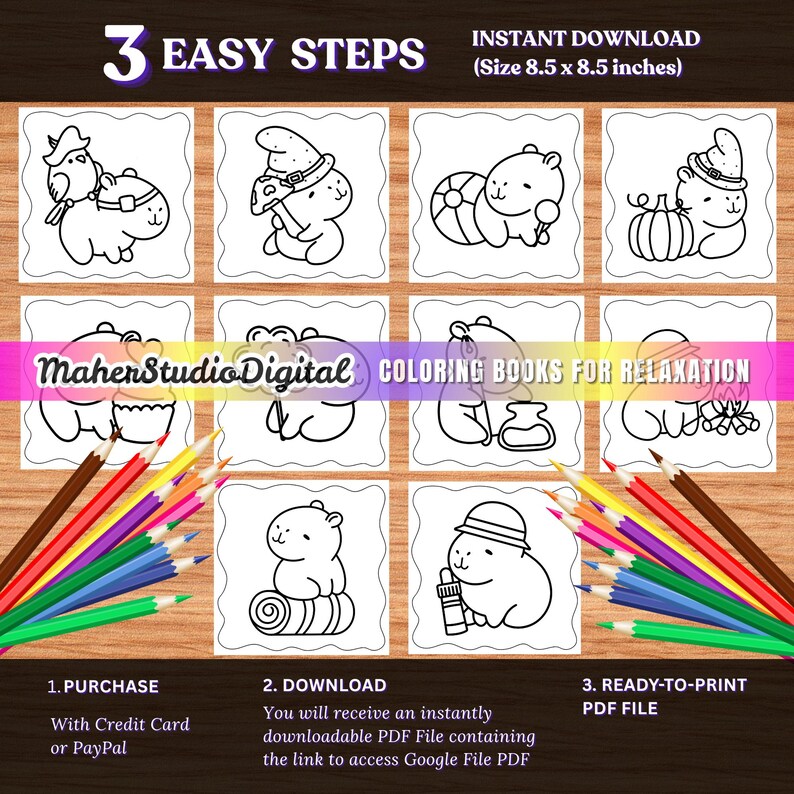 3 EASY STEPS

INSTANT DOWNLOAD
(Size 8.5 x 8.5 inches)

MaherStudioDigital

COLORING BOOKS FOR RELAXATION

1. PURCHASE

With Credit Card or PayPal

2. DOWNLOAD

You will receive an instantly downloadable PDF File containing the link to access Google File PDF

3. READY-TO-PRINT PDF FILE