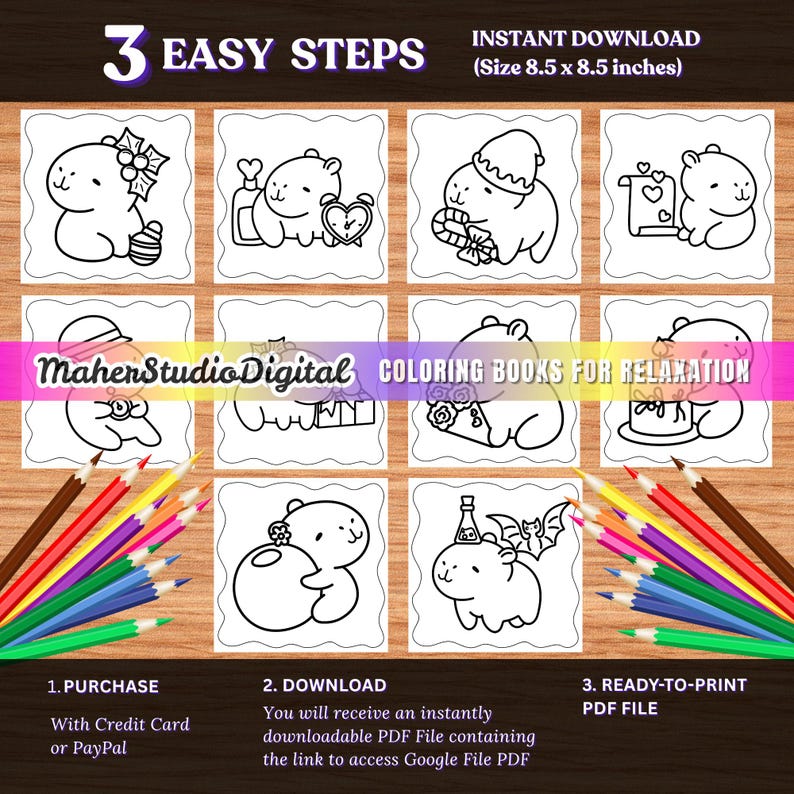 3 EASY STEPS

INSTANT DOWNLOAD
(Size 8.5 x 8.5 inches)

MaherStudioDigital

COLORING BOOKS FOR RELAXATION

1. PURCHASE

With Credit Card or PayPal

2. DOWNLOAD

You will receive an instantly downloadable PDF File containing the link to access Google File PDF

3. READY-TO-PRINT PDF FILE