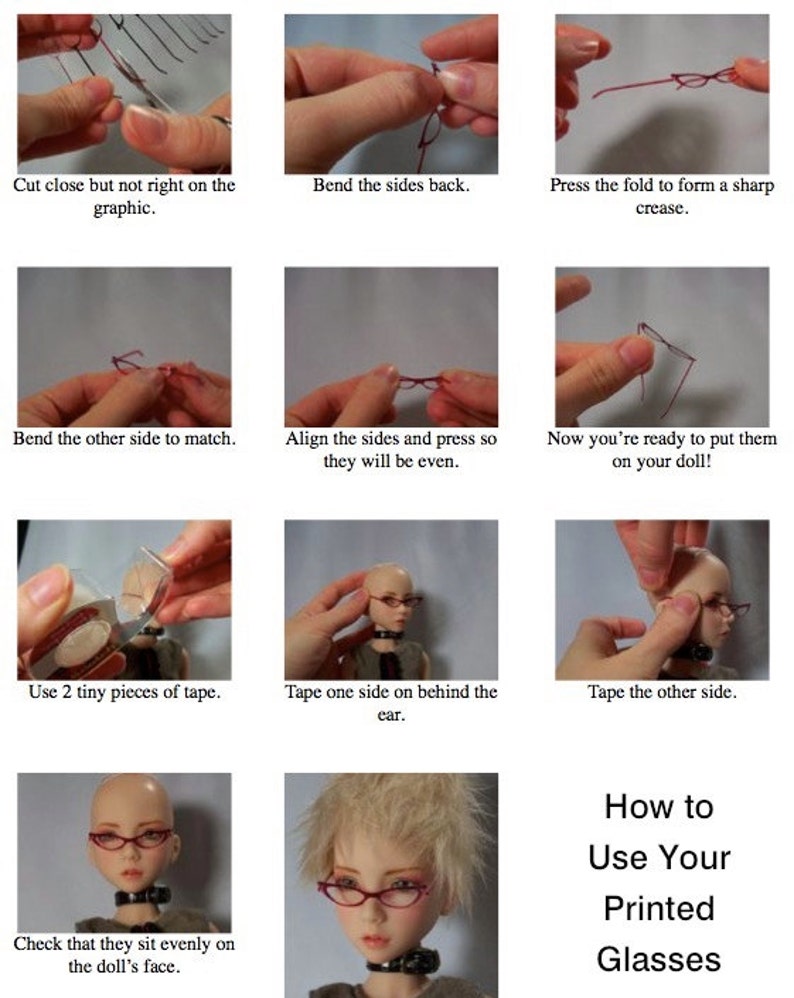 Cut close but not right on the graphic.

Bend the sides back.

Press the fold to form a sharp crease.

Bend the other side to match.

Align the sides and press so they will be even.

Now you're ready to put them on your doll!

Use 2 tiny pieces of tape.

Tape one side on behind the ear.

Tape the other side.

Check that they sit evenly on the doll's face.

How to Use Your Printed Glasses