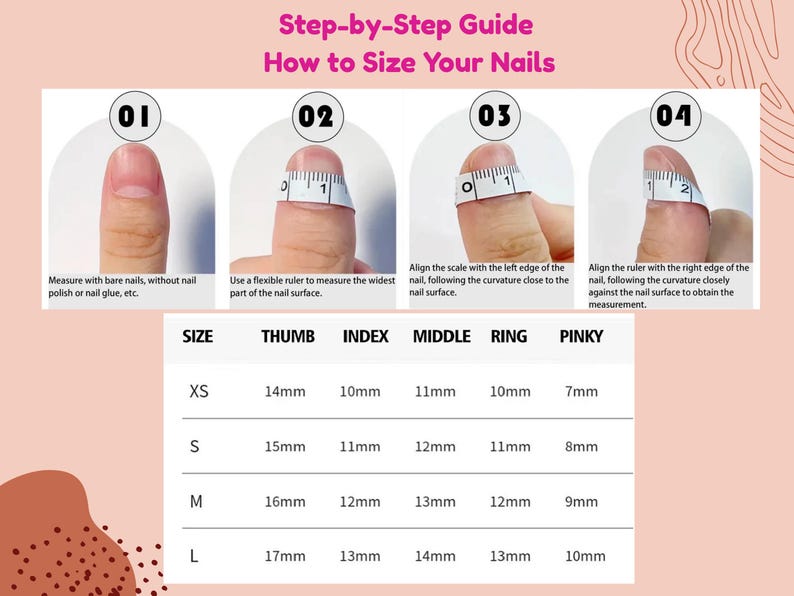 Step-by-Step Guide
How to Size Your Nails

01

Measure with bare nails, without nail polish or nail glue, etc.

02

0 1

Use a flexible ruler to measure the widest part of the nail surface.

03

0 1

Align the scale with the left edge of the nail, following the curvature close to the nail surface.

04

1 2

Align the ruler with the right edge of the nail, following the curvature closely against the nail surface to obtain the measurement.

| SIZE | THUMB | INDEX | MIDDLE | RING | PINKY |
|---|---|---|---|---|---|
| XS | 14mm | 10mm | 11mm | 10mm | 7mm |
| S | 15mm | 11mm | 12mm | 11mm | 8mm |
| M | 16mm | 12mm | 13mm | 12mm | 9mm |
| L | 17mm | 13mm | 14mm | 13mm | 10mm |