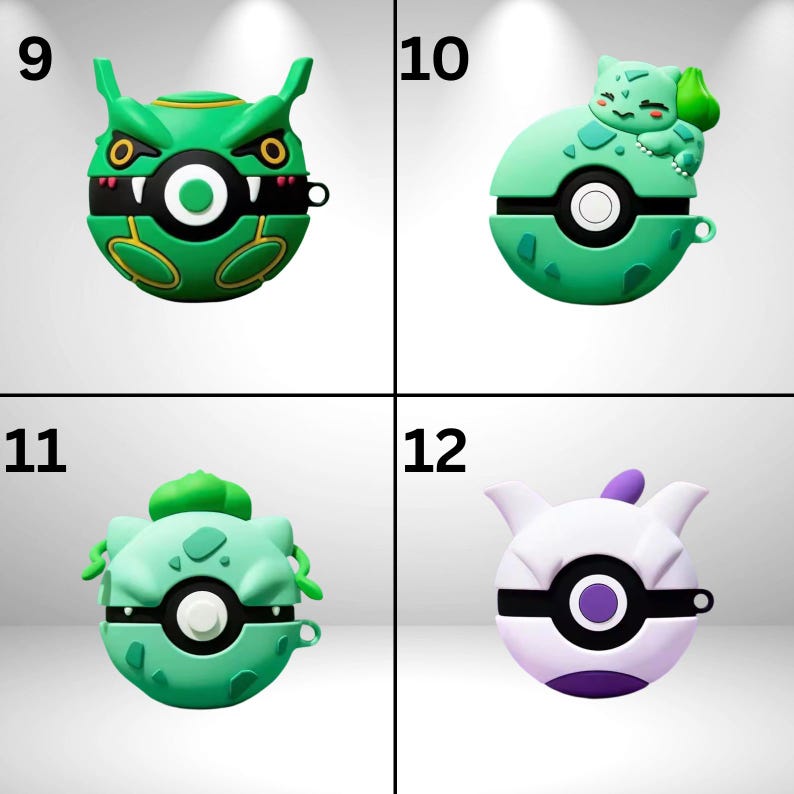 9

10

11

12