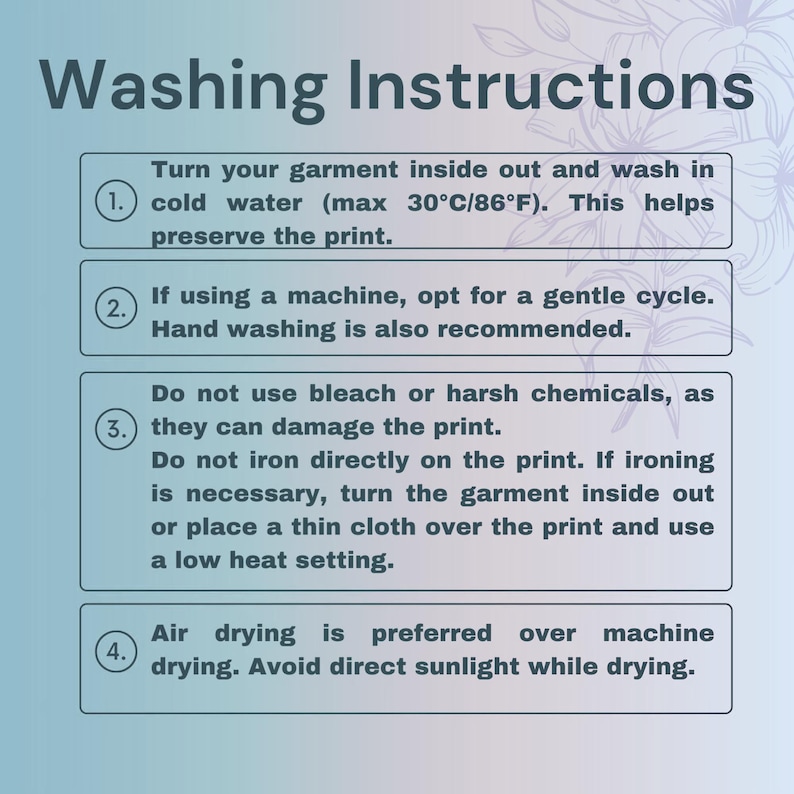 Washing Instructions

1. Turn your garment inside out and wash in cold water (max 30°C/86°F). This helps preserve the print.

2. If using a machine, opt for a gentle cycle. Hand washing is also recommended.

3. Do not use bleach or harsh chemicals, as they can damage the print.
Do not iron directly on the print. If ironing is necessary, turn the garment inside out or place a thin cloth over the print and use a low heat setting.

4. Air drying is preferred over machine drying. Avoid direct sunlight while drying.