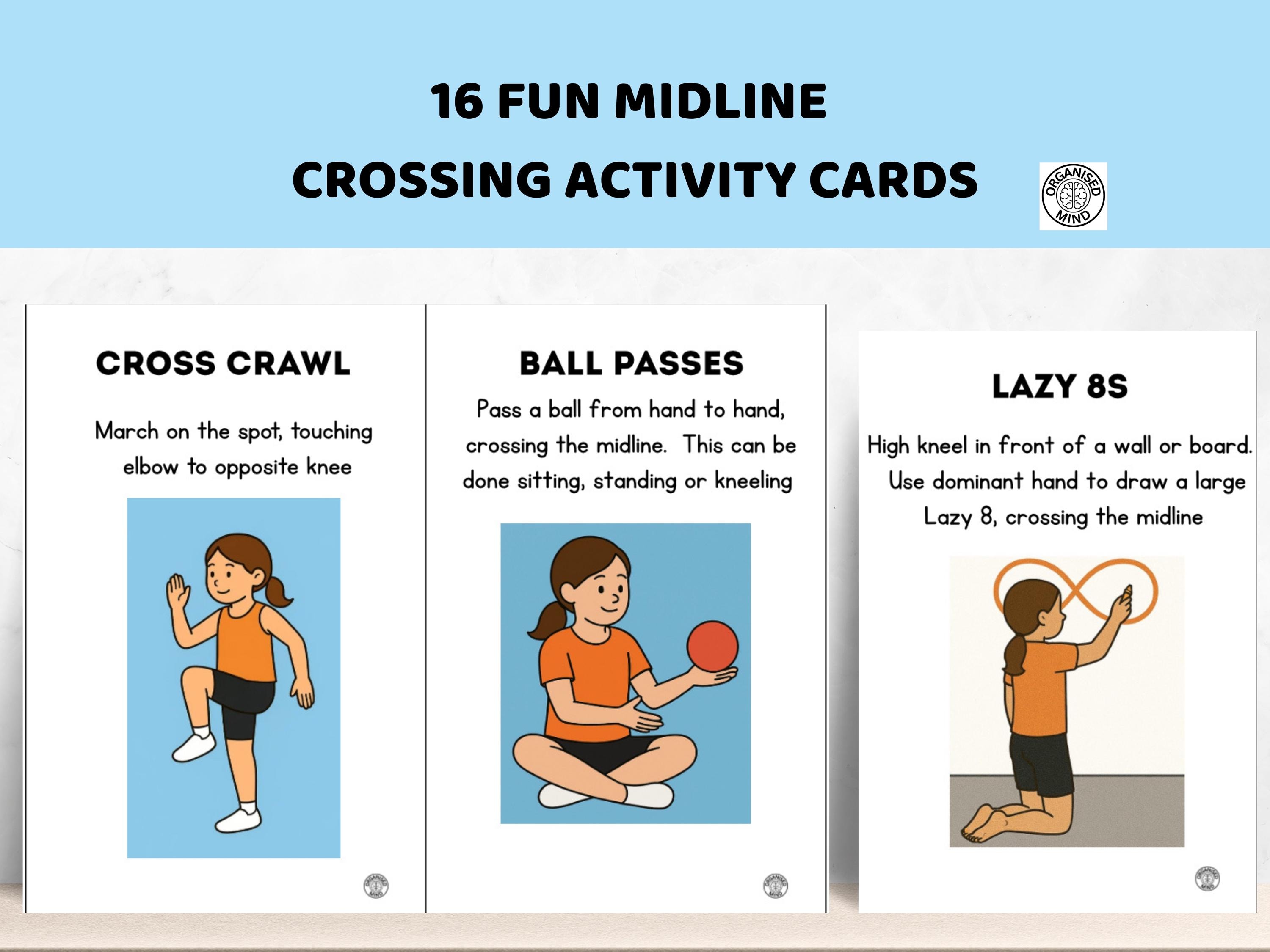 16 FUN MIDLINE
CROSSING ACTIVITY CARDS

ORGANISED MIND

CROSS CRAWL

March on the spot, touching elbow to opposite knee

ORGANISED MIND

BALL PASSES

Pass a ball from hand to hand, crossing the midline. This can be done sitting, standing or kneeling

ORGANISED MIND

LAZY 8S

High kneel in front of a wall or board. Use dominant hand to draw a large Lazy 8, crossing the midline

ORGANISED MIND