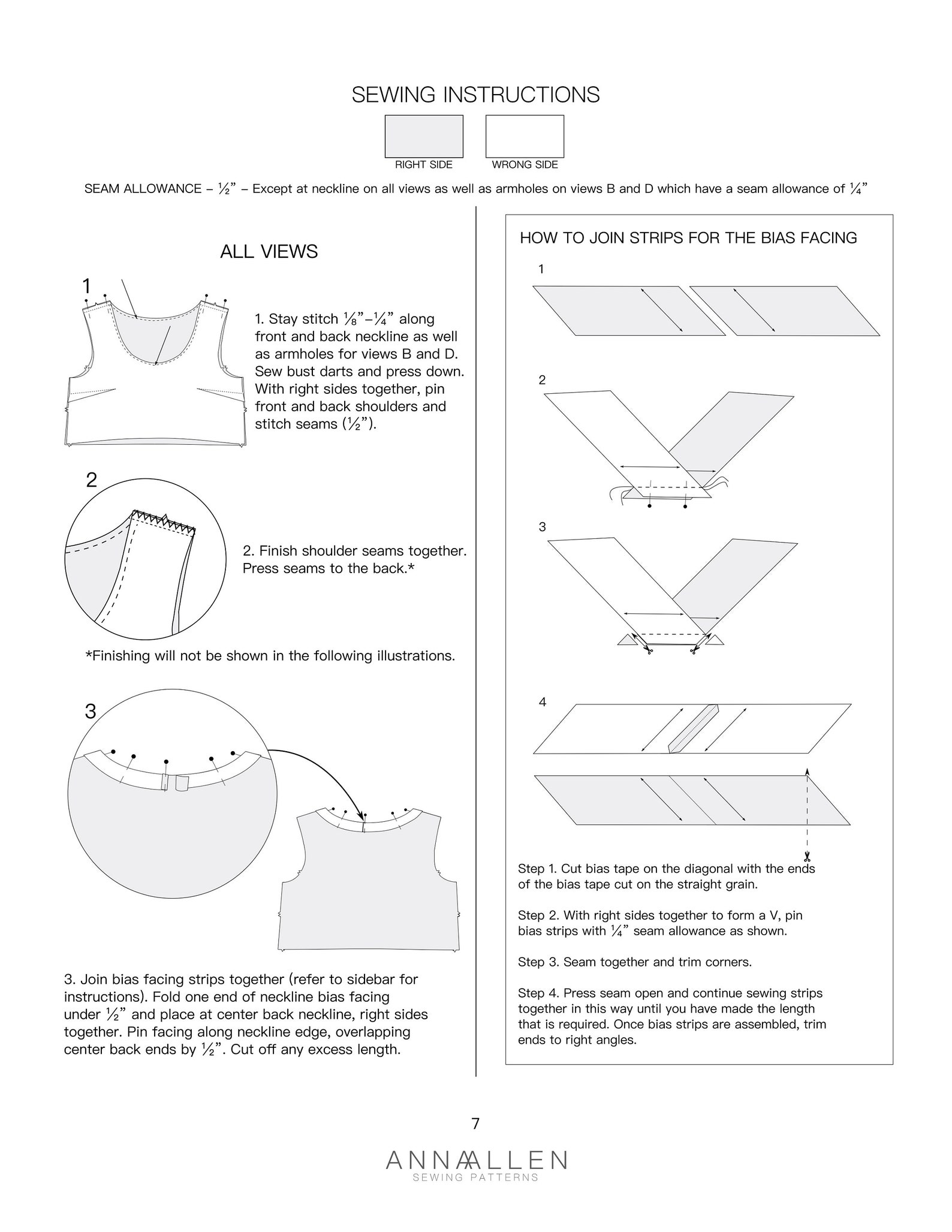 SEWING INSTRUCTIONS

RIGHT SIDE

WRONG SIDE

SEAM ALLOWANCE – ½” – Except at neckline on all views as well as armholes on views B and D which have a seam allowance of ¼”

ALL VIEWS

1

1. Stay stitch ⅛”–¼” along front and back neckline as well as armholes for views B and D. Sew bust darts and press down. With right sides together, pin front and back shoulders and stitch seams (½”).

2

2. Finish shoulder seams together. Press seams to the back.*

*Finishing will not be shown in the following illustrations.

3

3. Join bias facing strips together (refer to sidebar for instructions). Fold one end of neckline bias facing under ½” and place at center back neckline, right sides together. Pin facing along neckline edge, overlapping center back ends by ½”. Cut off any excess length.

HOW TO JOIN STRIPS FOR THE BIAS FACING

1

2

3

4

Step 1. Cut bias tape on the diagonal with the ends of the bias tape cut on the straight grain.

Step 2. With right sides together to form a V, pin bias strips with ¼” seam allowance as shown.

Step 3. Seam together and trim corners.

Step 4. Press seam open and continue sewing strips together in this way until you have made the length that is required. Once bias strips are assembled, trim ends to right angles.

7

ANNA ALLEN
SEWING PATTERNS