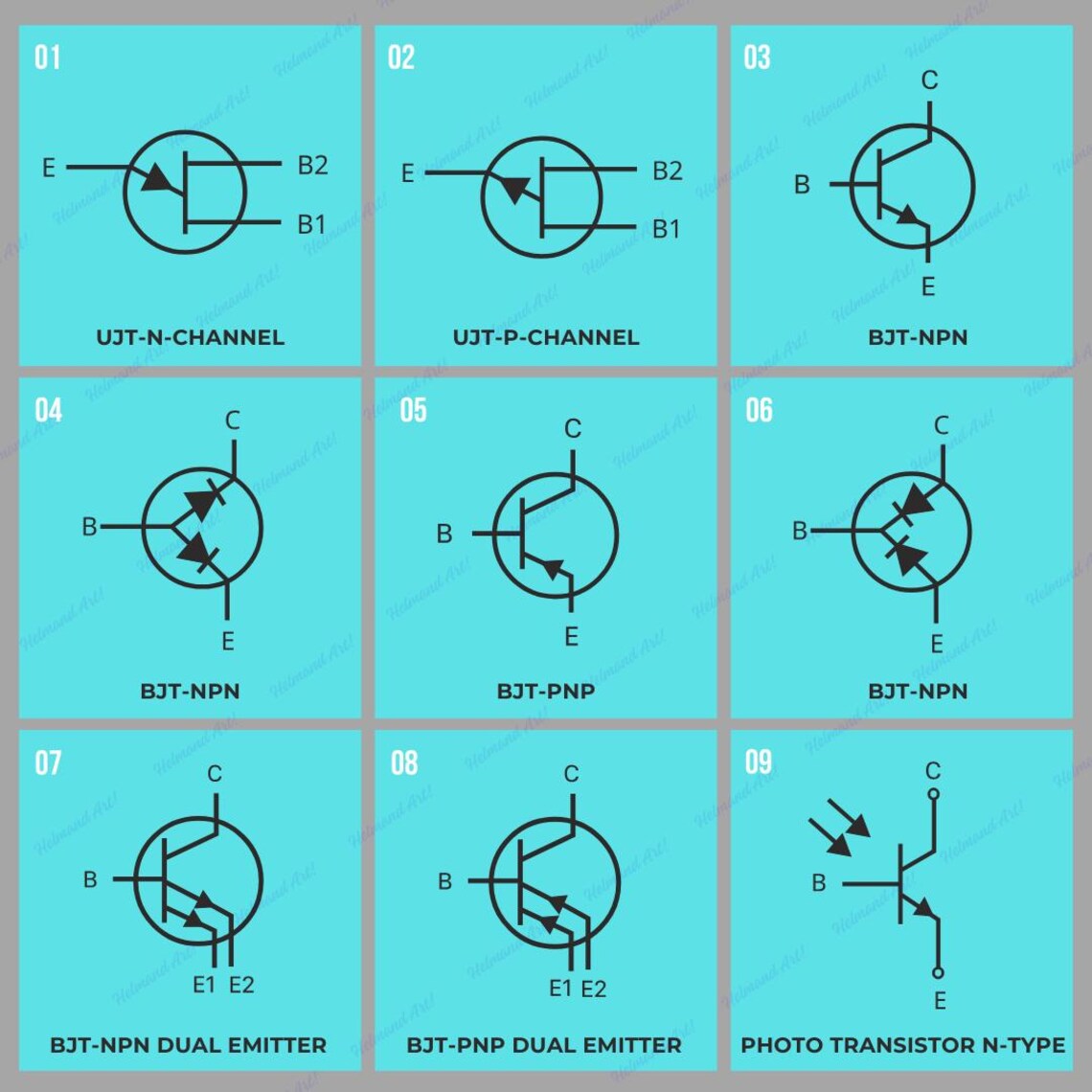 01
E
B2
B1
UJT-N-CHANNEL

02
E
B2
B1
UJT-P-CHANNEL

03
C
B
E
BJT-NPN

04
C
B
E
BJT-NPN

05
C
B
E
BJT-PNP

06
C
B
E
BJT-NPN

07
C
B
E1 E2
BJT-NPN DUAL EMITTER

08
C
B
E1 E2
BJT-PNP DUAL EMITTER

09
C
B
E
PHOTO TRANSISTOR N-TYPE

Helmand Art!