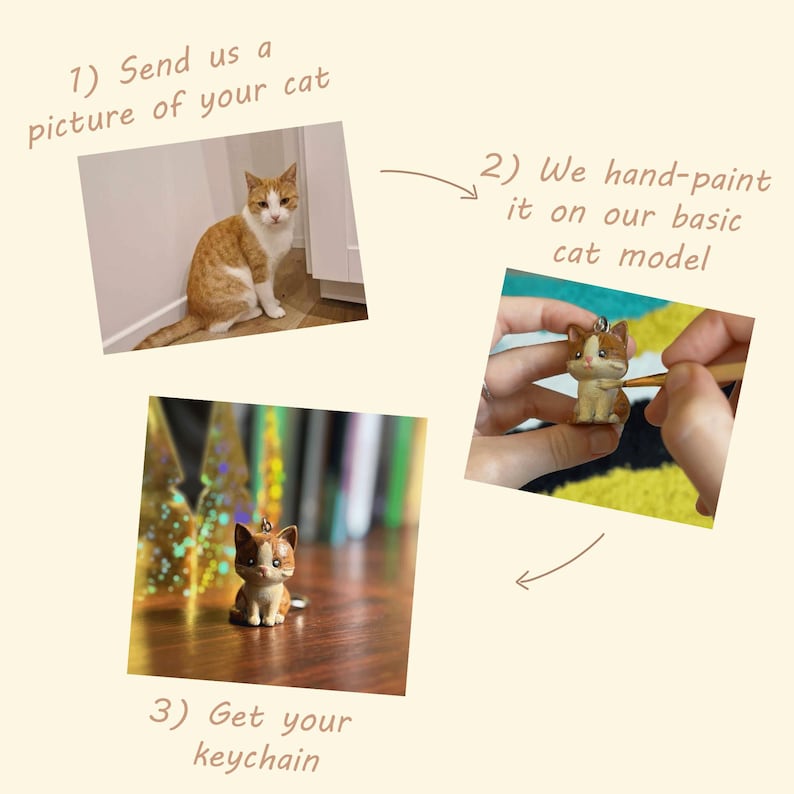 1) Send us a picture of your cat

2) We hand-paint it on our basic cat model

3) Get your keychain