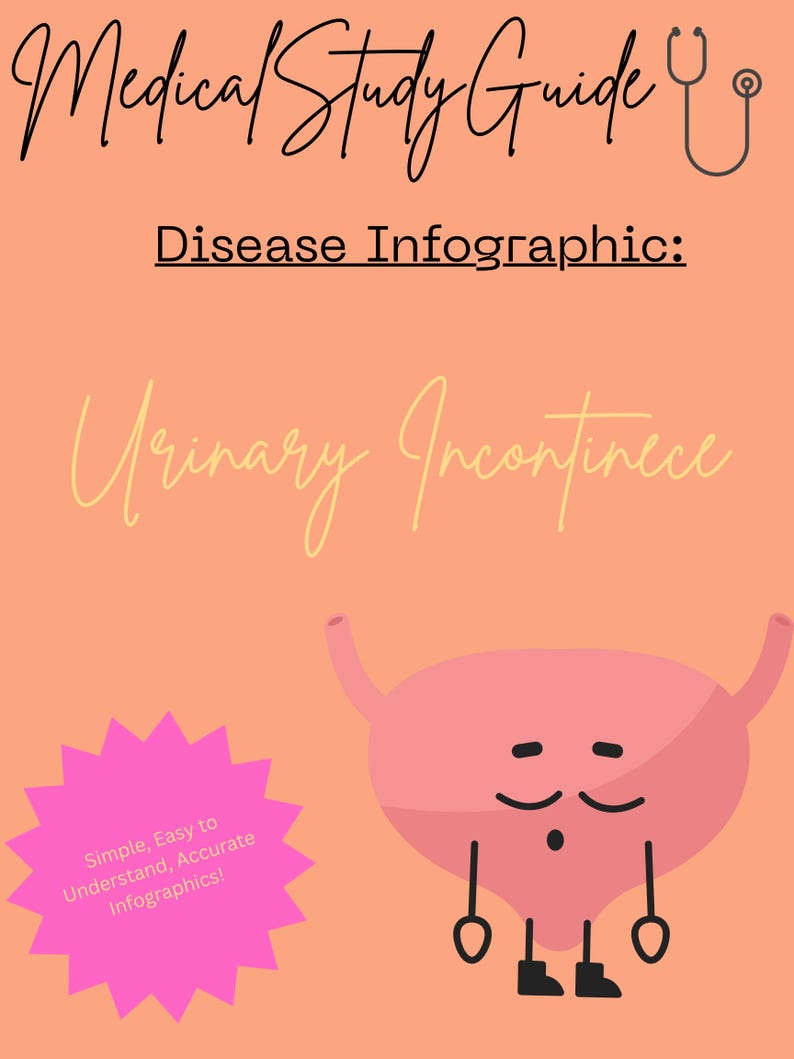 MedicalStudyGuide

Disease Infographic:

Urinary Incontinece

Simple, Easy to Understand, Accurate Infographics!