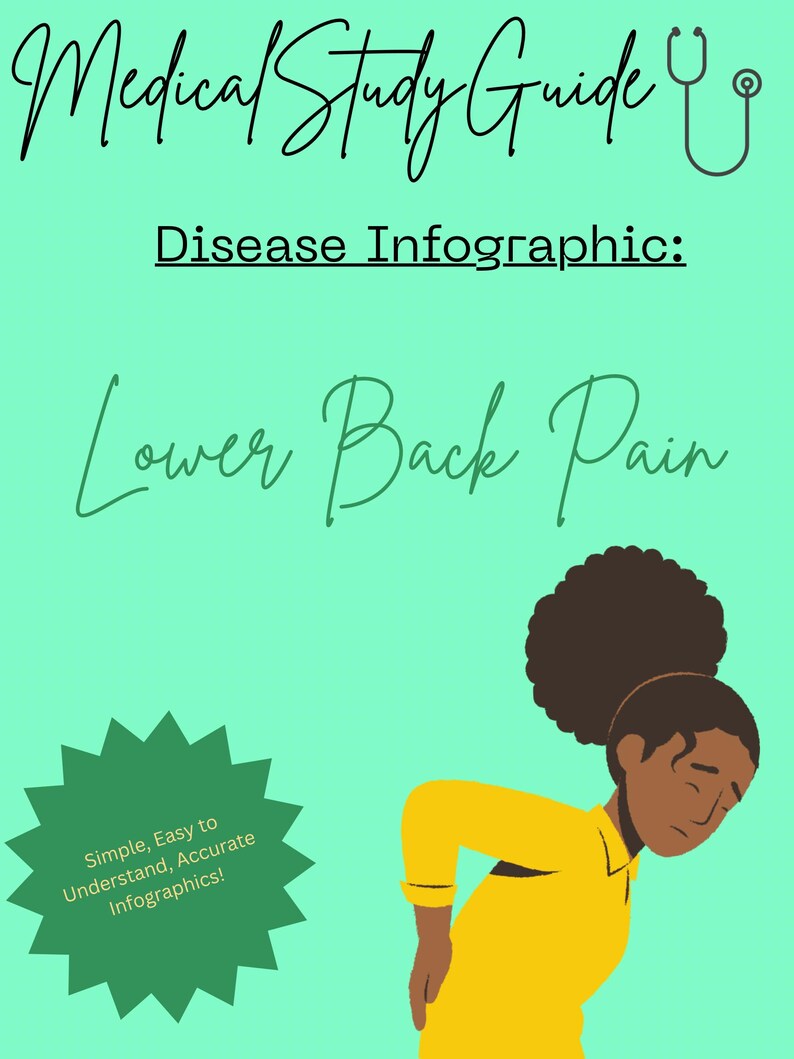 MedicalStudyGuide

Disease Infographic:

Lower Back Pain

Simple, Easy to Understand, Accurate Infographics!