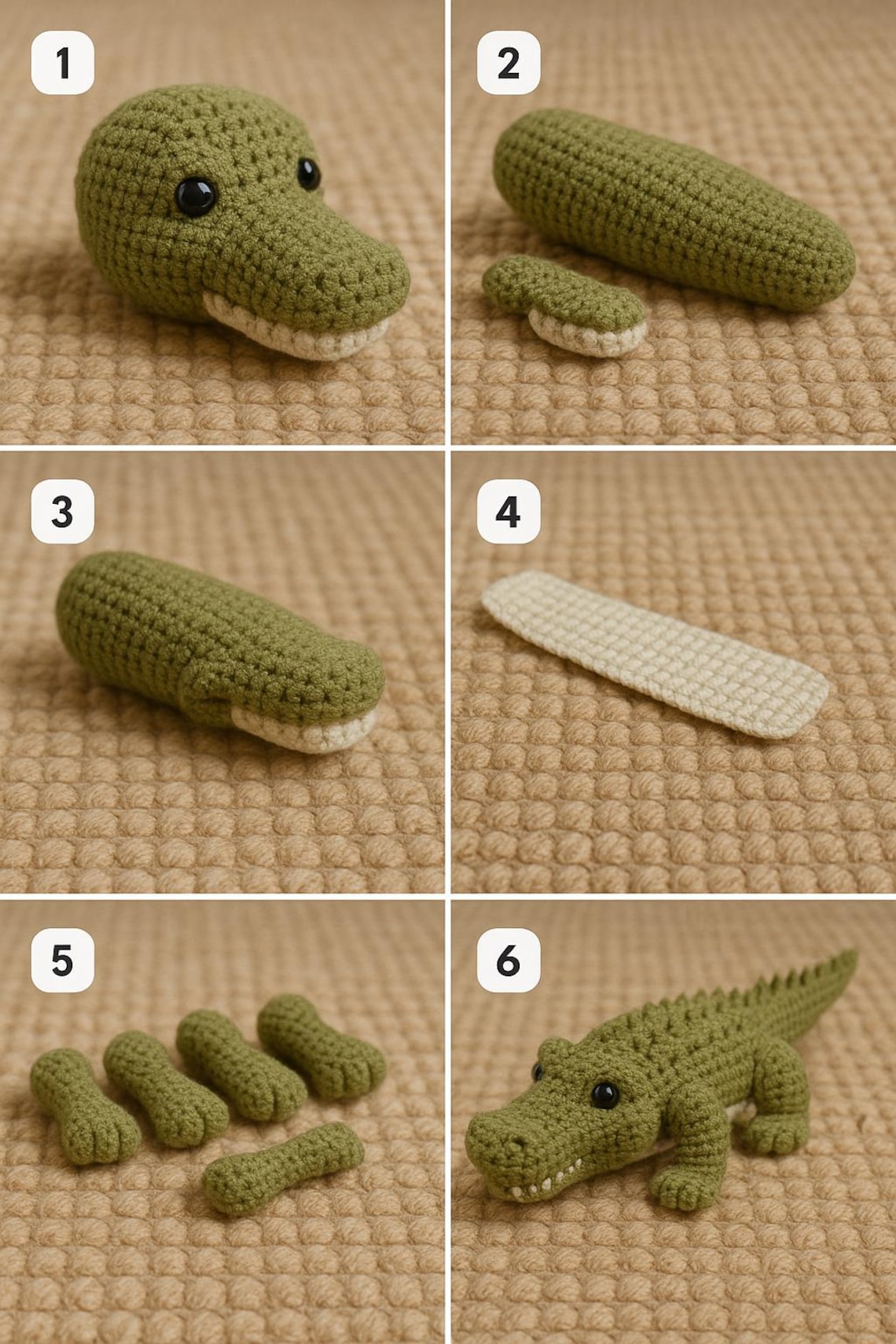 1

2

3

4

5

6