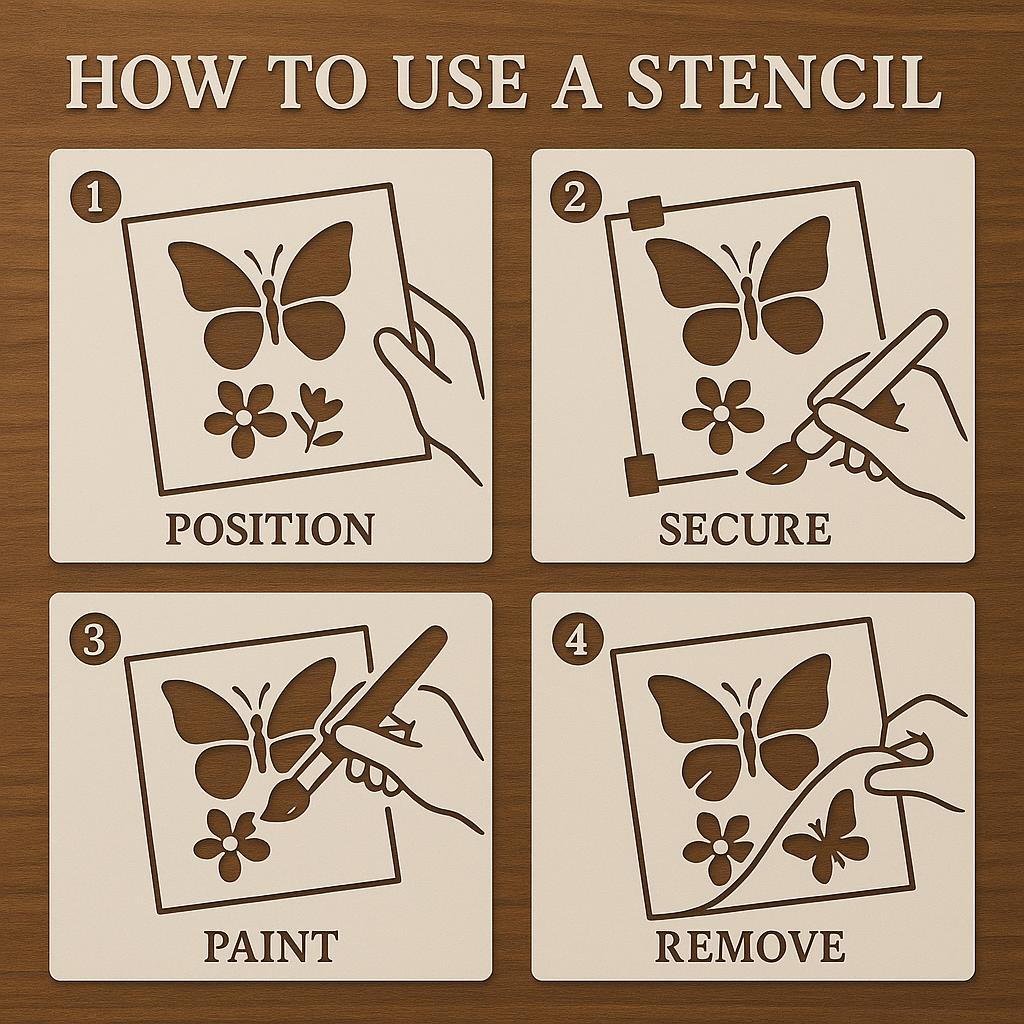 HOW TO USE A STENCIL

1

POSITION

2

SECURE

3

PAINT

4

REMOVE