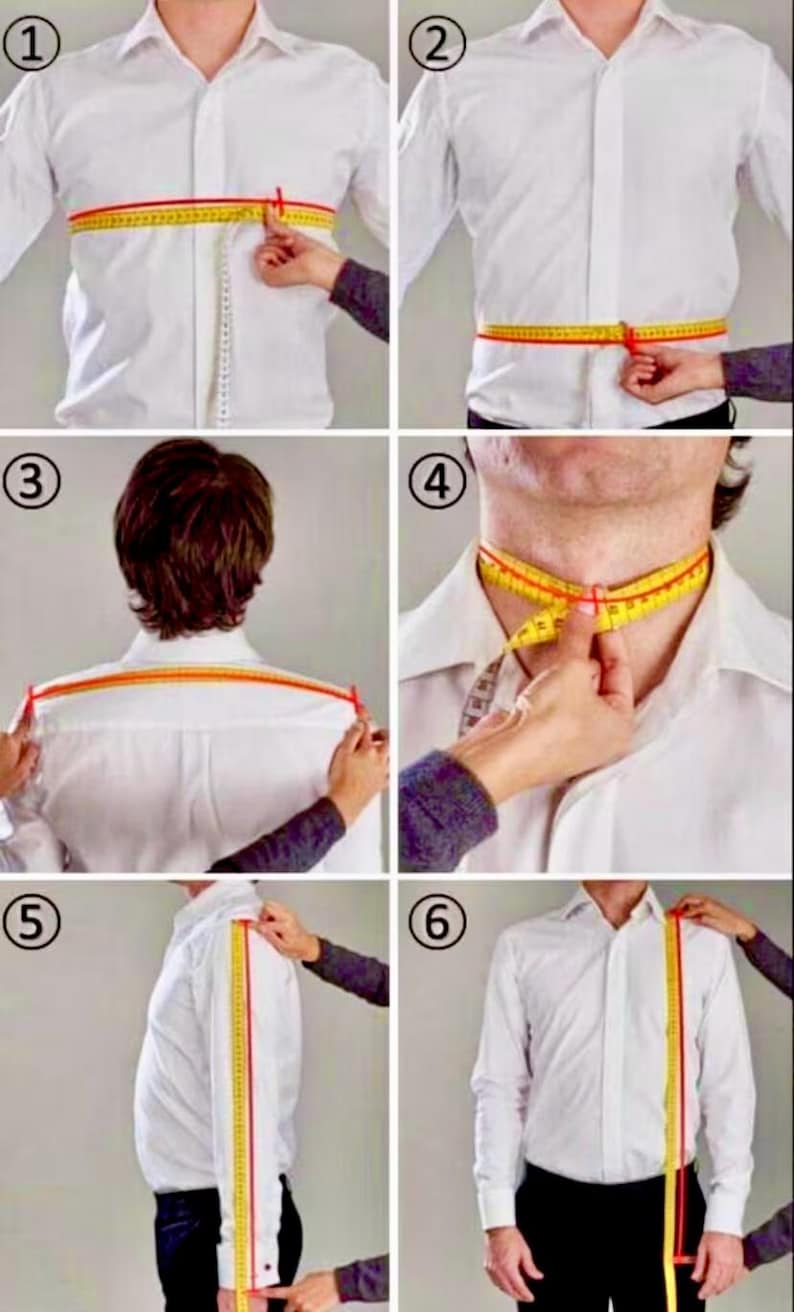 ①
②
③
④
⑤
⑥