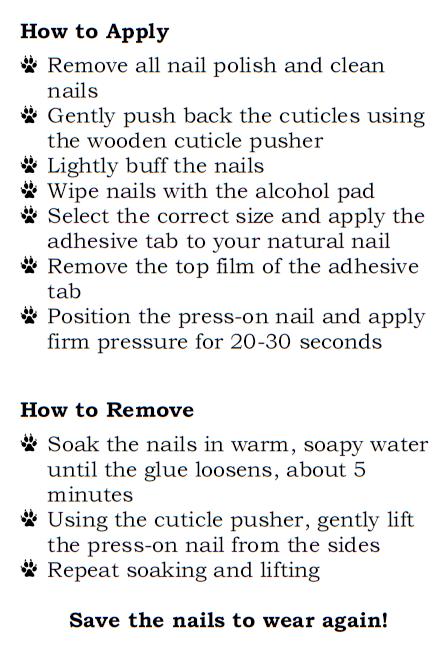 How to Apply

- Remove all nail polish and clean nails
- Gently push back the cuticles using the wooden cuticle pusher
- Lightly buff the nails
- Wipe nails with the alcohol pad
- Select the correct size and apply the adhesive tab to your natural nail
- Remove the top film of the adhesive tab
- Position the press-on nail and apply firm pressure for 20-30 seconds

How to Remove

- Soak the nails in warm, soapy water until the glue loosens, about 5 minutes
- Using the cuticle pusher, gently lift the press-on nail from the sides
- Repeat soaking and lifting

Save the nails to wear again!