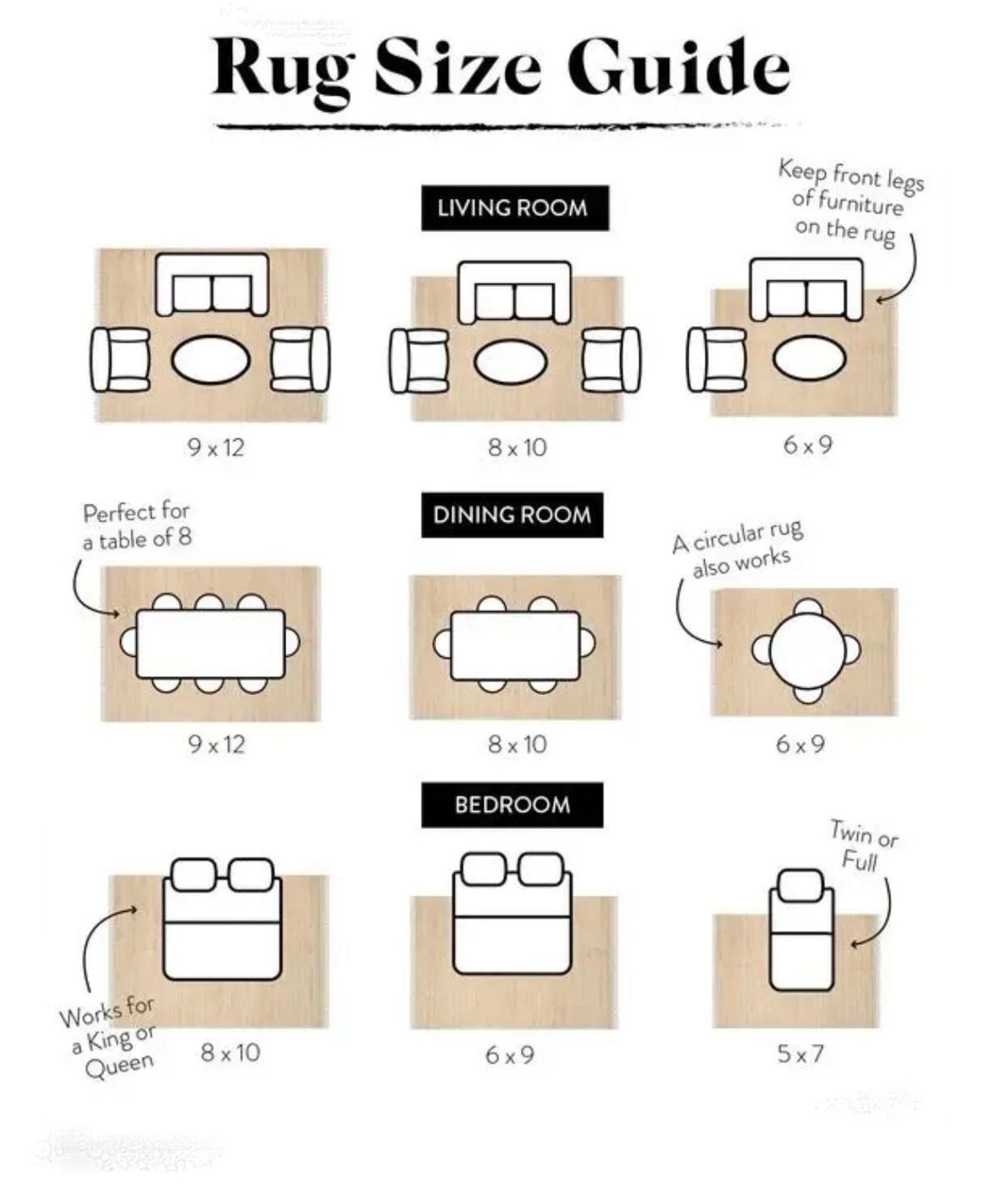 Rug Size Guide

LIVING ROOM

Keep front legs of furniture on the rug

9 x 12

8 x 10

6 x 9

DINING ROOM

Perfect for a table of 8

A circular rug also works

9 x 12

8 x 10

6 x 9

BEDROOM

Twin or Full

Works for a King or Queen

8 x 10

6 x 9

5 x 7