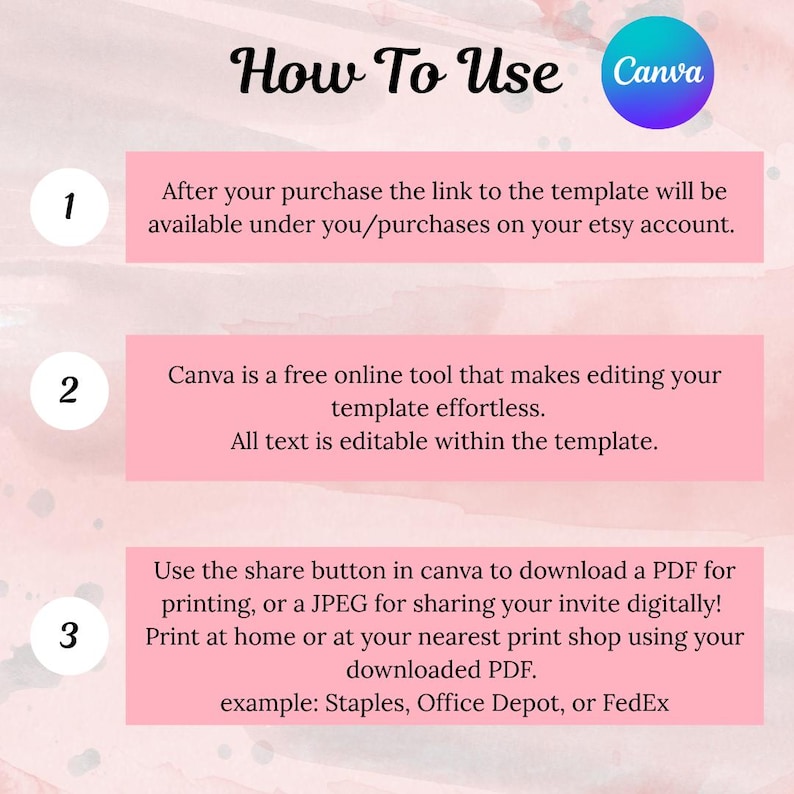 How To Use

Canva

1

After your purchase the link to the template will be available under you/purchases on your etsy account.

2

Canva is a free online tool that makes editing your template effortless.
All text is editable within the template.

3

Use the share button in canva to download a PDF for printing, or a JPEG for sharing your invite digitally!
Print at home or at your nearest print shop using your downloaded PDF.
example: Staples, Office Depot, or FedEx