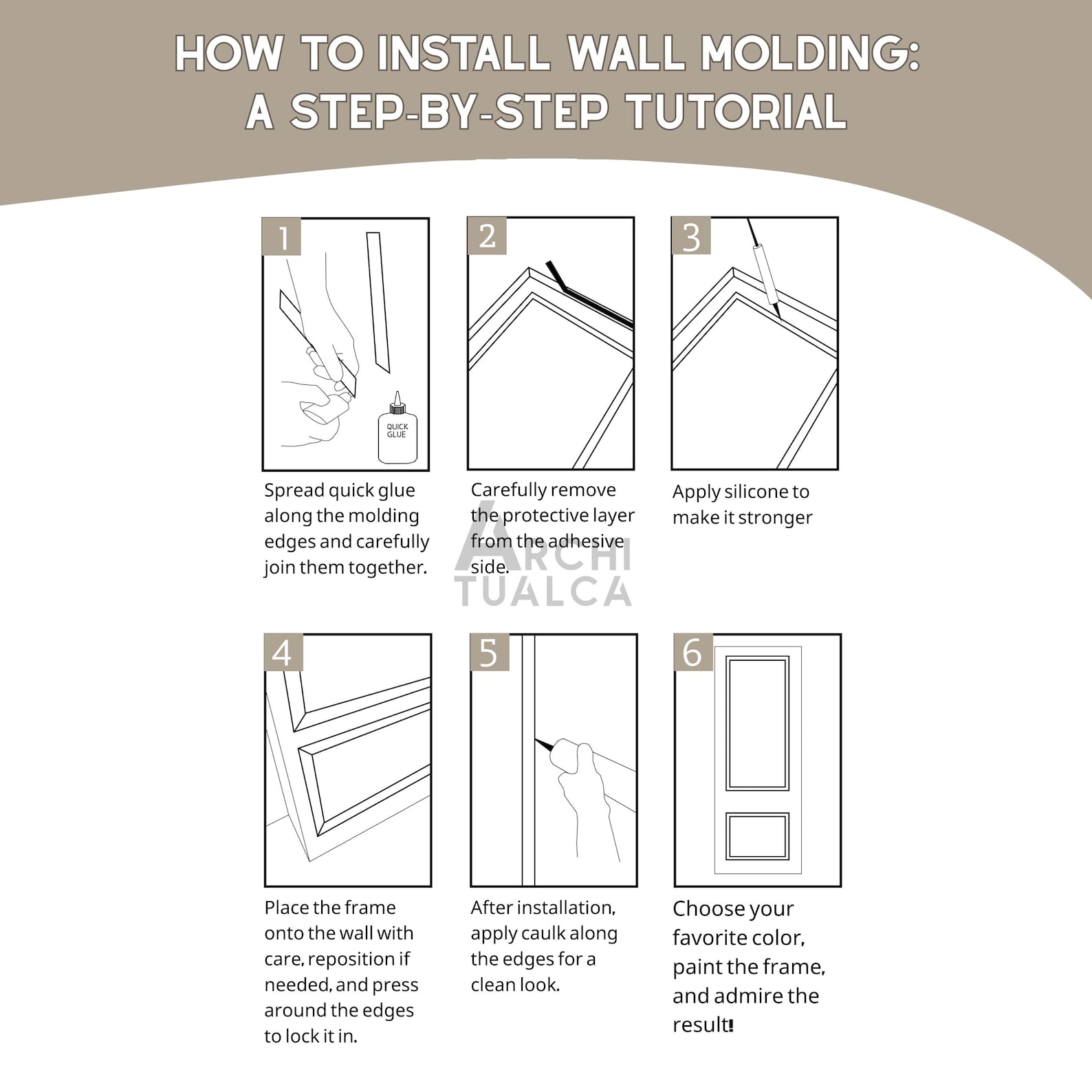 HOW TO INSTALL WALL MOLDING:
A STEP-BY-STEP TUTORIAL

1

QUICK GLUE

Spread quick glue along the molding edges and carefully join them together.

2

Carefully remove the protective layer from the adhesive side.

ARCHI TUALCA

3

Apply silicone to make it stronger

4

Place the frame onto the wall with care, reposition if needed, and press around the edges to lock it in.

5

After installation, apply caulk along the edges for a clean look.

6

Choose your favorite color, paint the frame, and admire the result!