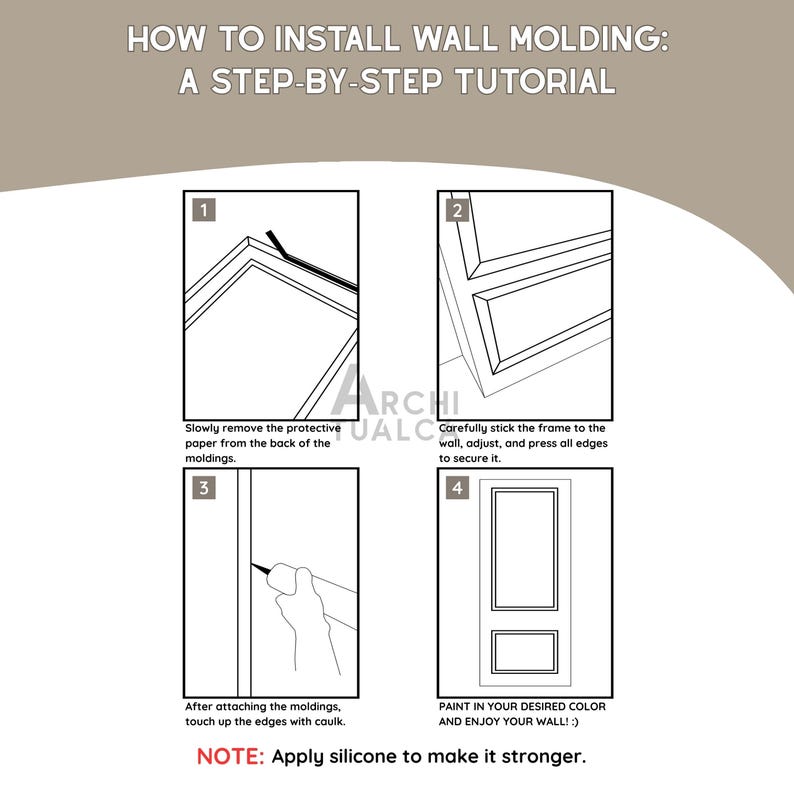 HOW TO INSTALL WALL MOLDING: A STEP-BY-STEP TUTORIAL

1

Slowly remove the protective paper from the back of the moldings.

2

Carefully stick the frame to the wall, adjust, and press all edges to secure it.

ARCHI TUALCA

3

After attaching the moldings, touch up the edges with caulk.

4

PAINT IN YOUR DESIRED COLOR AND ENJOY YOUR WALL! :)

NOTE: Apply silicone to make it stronger.