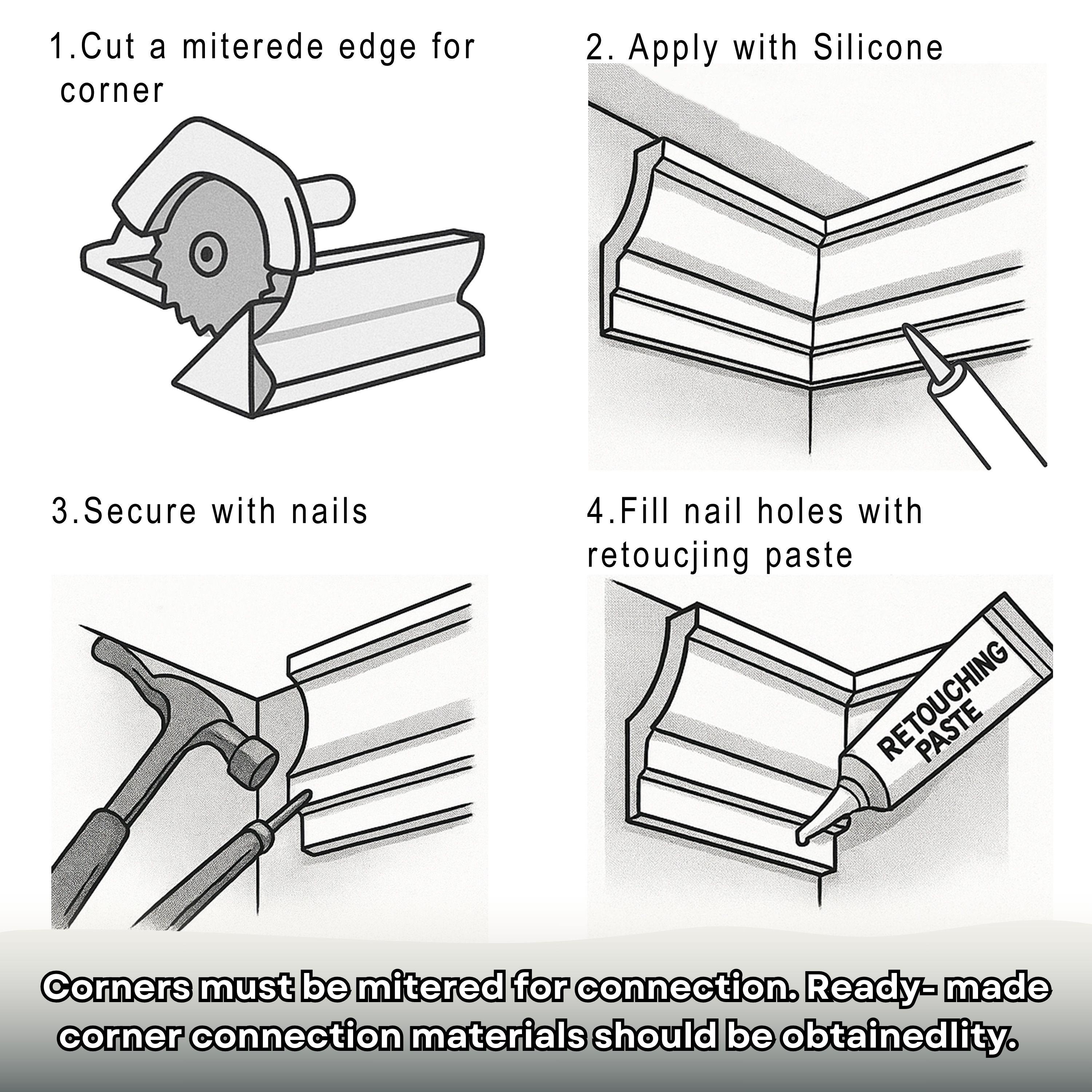 1.Cut a miterede edge for corner

2. Apply with Silicone

3.Secure with nails

4.Fill nail holes with retoucjing paste

RETOUCHING PASTE

Corners must be mitered for connection. Ready- made corner connection materials should be obtainedlity.