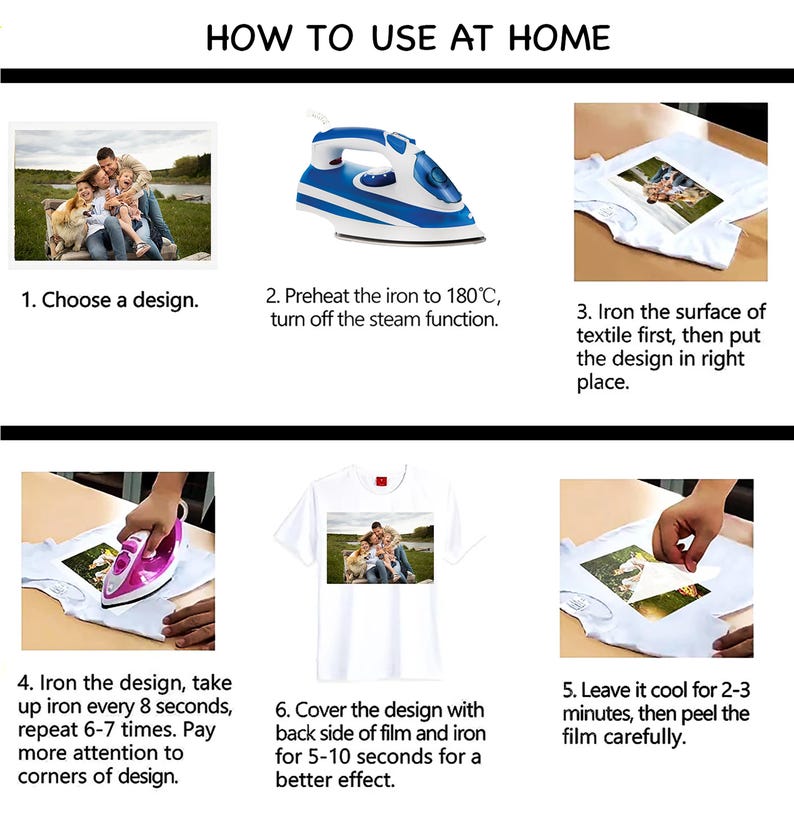 HOW TO USE AT HOME

1. Choose a design.

2. Preheat the iron to 180℃, turn off the steam function.

3. Iron the surface of textile first, then put the design in right place.

4. Iron the design, take up iron every 8 seconds, repeat 6-7 times. Pay more attention to corners of design.

6. Cover the design with back side of film and iron for 5-10 seconds for a better effect.

5. Leave it cool for 2-3 minutes, then peel the film carefully.