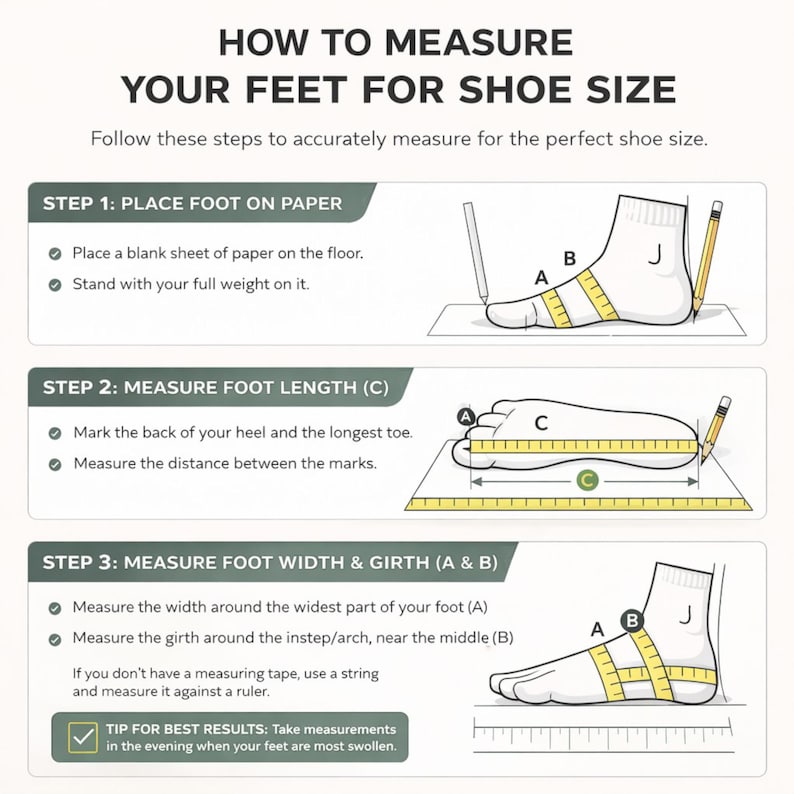 HOW TO MEASURE YOUR FEET FOR SHOE SIZE

Follow these steps to accurately measure for the perfect shoe size.

STEP 1: PLACE FOOT ON PAPER

Place a blank sheet of paper on the floor.

Stand with your full weight on it.

A B J

STEP 2: MEASURE FOOT LENGTH (C)

Mark the back of your heel and the longest toe.

Measure the distance between the marks.

A C C

STEP 3: MEASURE FOOT WIDTH & GIRTH (A & B)

Measure the width around the widest part of your foot (A)

Measure the girth around the instep/arch, near the middle (B)

If you don't have a measuring tape, use a string and measure it against a ruler.

TIP FOR BEST RESULTS: Take measurements in the evening when your feet are most swollen.

A B J