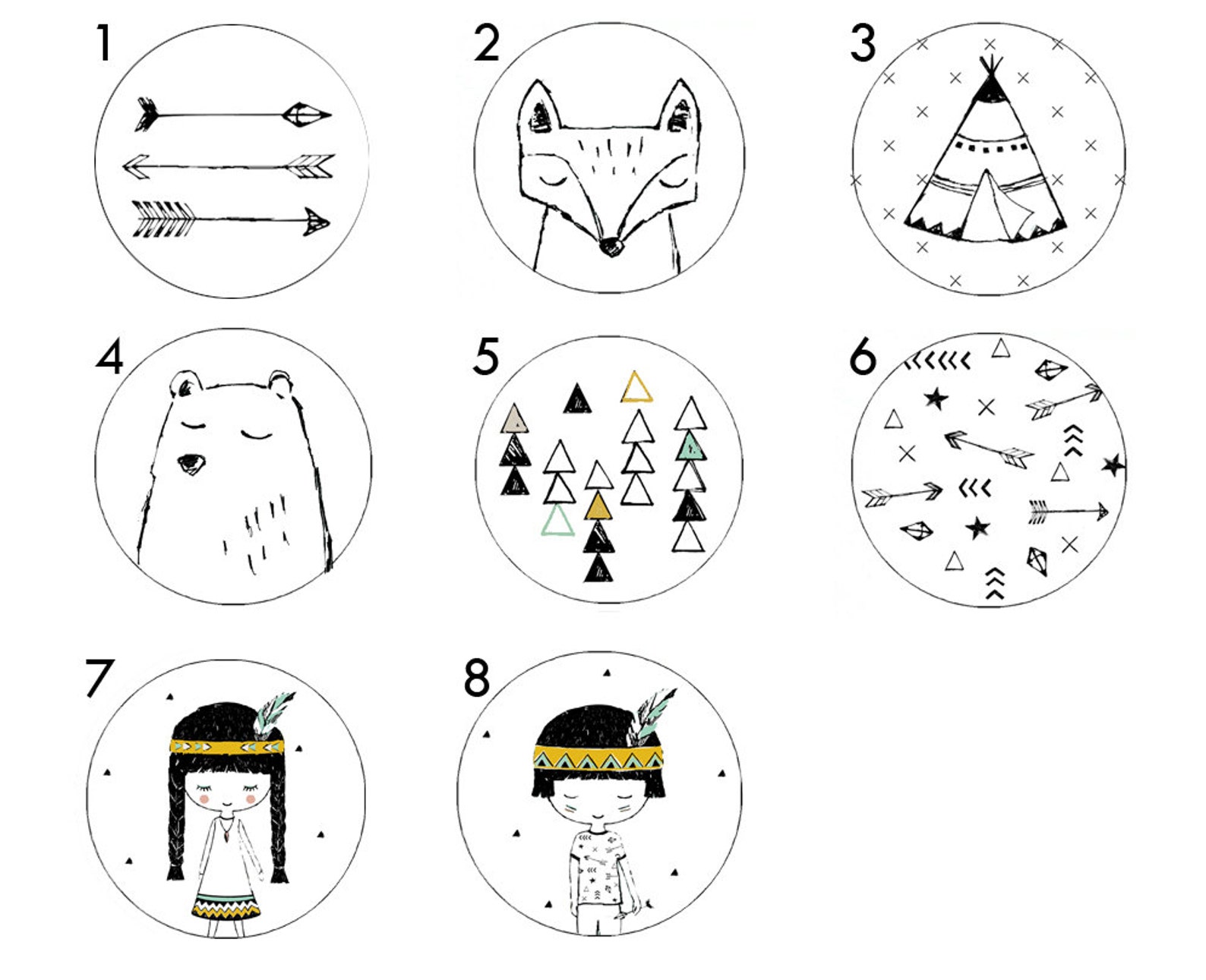 1

2

3

4

5

6

7

8