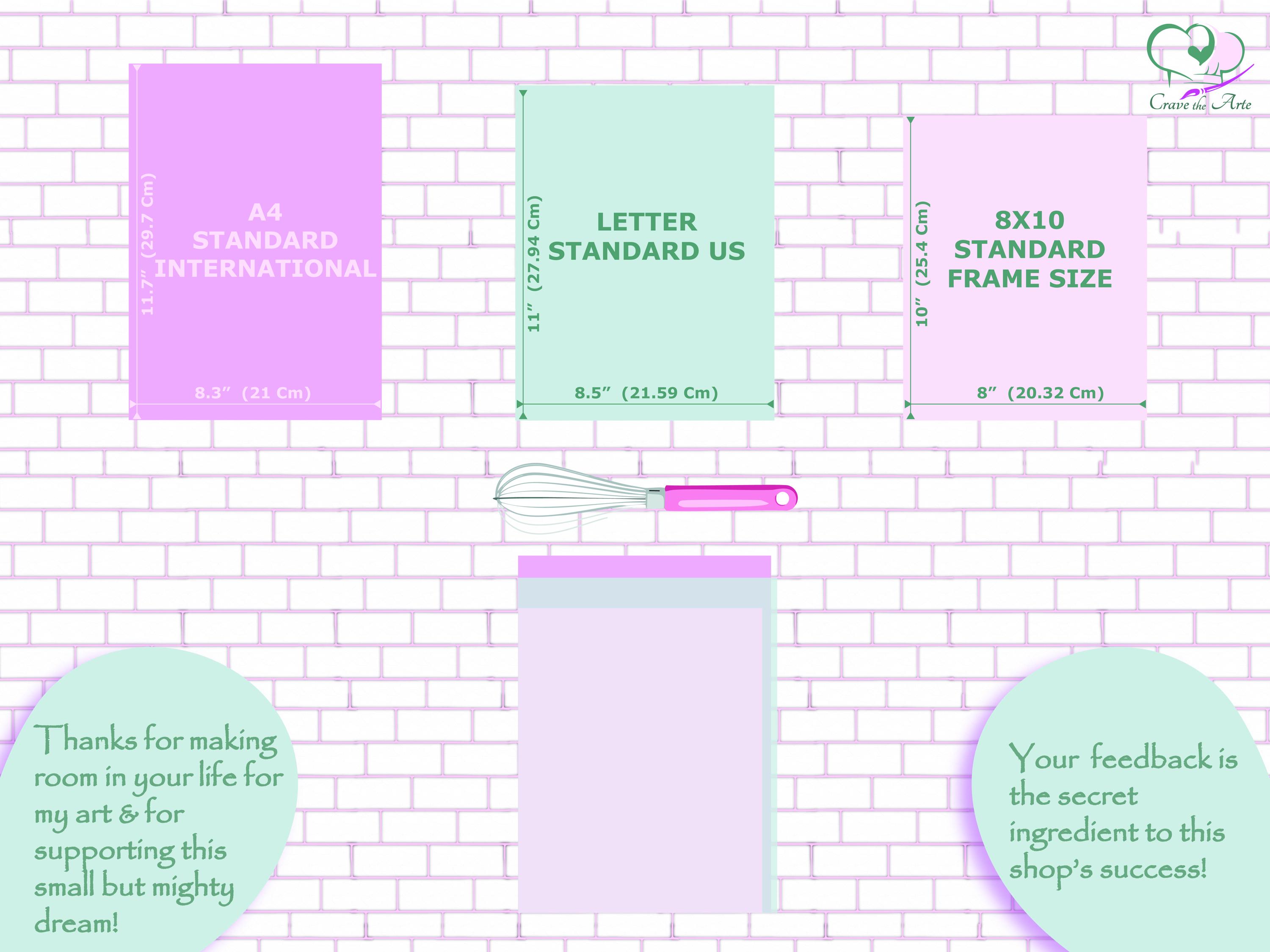 Crave the Arte

11.7" (29.7 Cm)

A4
STANDARD
INTERNATIONAL

8.3" (21 Cm)

11" (27.94 Cm)

LETTER
STANDARD US

8.5" (21.59 Cm)

10" (25.4 Cm)

8X10
STANDARD
FRAME SIZE

8" (20.32 Cm)

Thanks for making room in your life for my art & for supporting this small but mighty dream!

Your feedback is the secret ingredient to this shop's success!