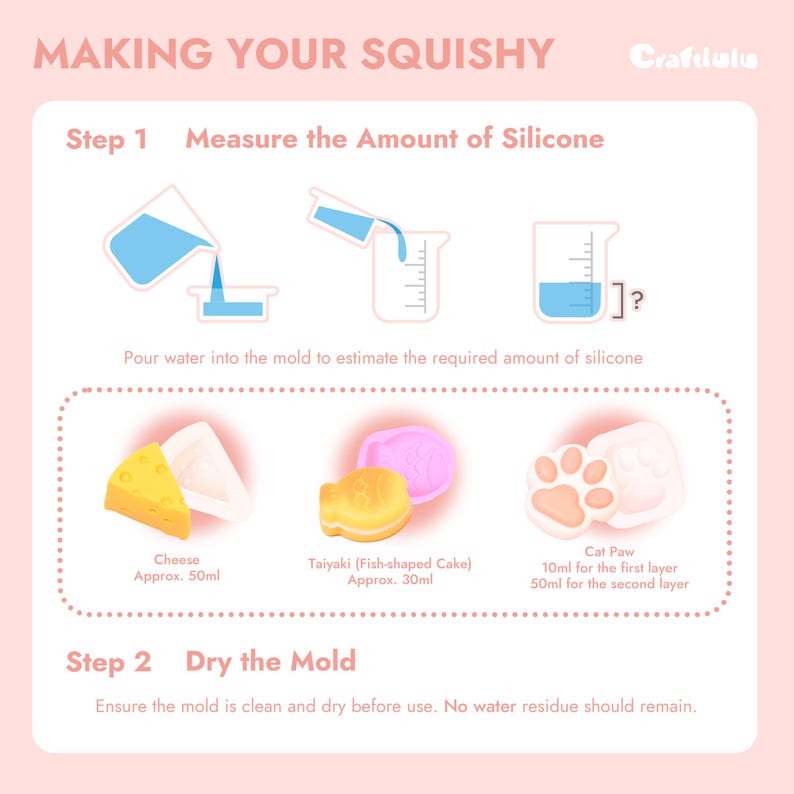 MAKING YOUR SQUISHY

Craftlulu

Step 1 Measure the Amount of Silicone

?

Pour water into the mold to estimate the required amount of silicone

Cheese
Approx. 50ml

Taiyaki (Fish-shaped Cake)
Approx. 30ml

Cat Paw
10ml for the first layer
50ml for the second layer

Step 2 Dry the Mold

Ensure the mold is clean and dry before use. No water residue should remain.