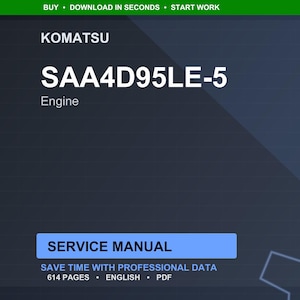 BUY • DOWNLOAD IN SECONDS • START WORK

KOMATSU

SAA4D95LE-5
Engine

SERVICE MANUAL

SAVE TIME WITH PROFESSIONAL DATA
614 PAGES • ENGLISH • PDF