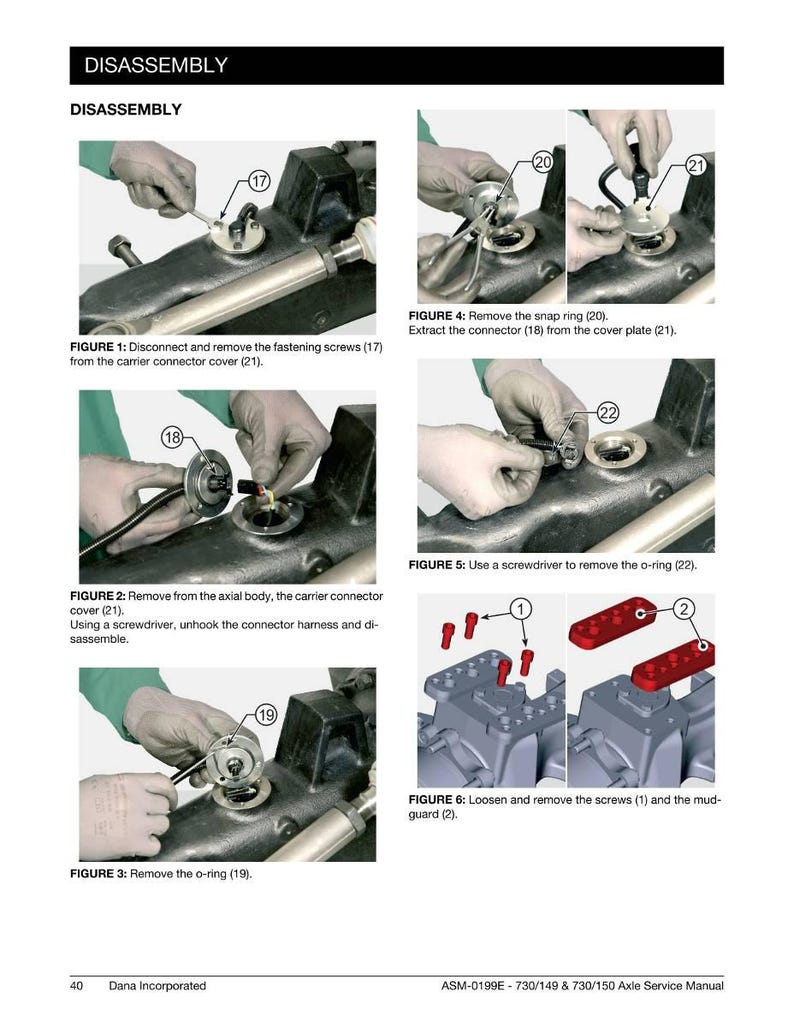 DISASSEMBLY

DISASSEMBLY

17

FIGURE 1: Disconnect and remove the fastening screws (17) from the carrier connector cover (21).

18

FIGURE 2: Remove from the axial body, the carrier connector cover (21).
Using a screwdriver, unhook the connector harness and disassemble.

19

FIGURE 3: Remove the o-ring (19).

20

21

FIGURE 4: Remove the snap ring (20).
Extract the connector (18) from the cover plate (21).

22

FIGURE 5: Use a screwdriver to remove the o-ring (22).

1

2

FIGURE 6: Loosen and remove the screws (1) and the mudguard (2).

40 Dana Incorporated

ASM-0199E - 730/149 & 730/150 Axle Service Manual