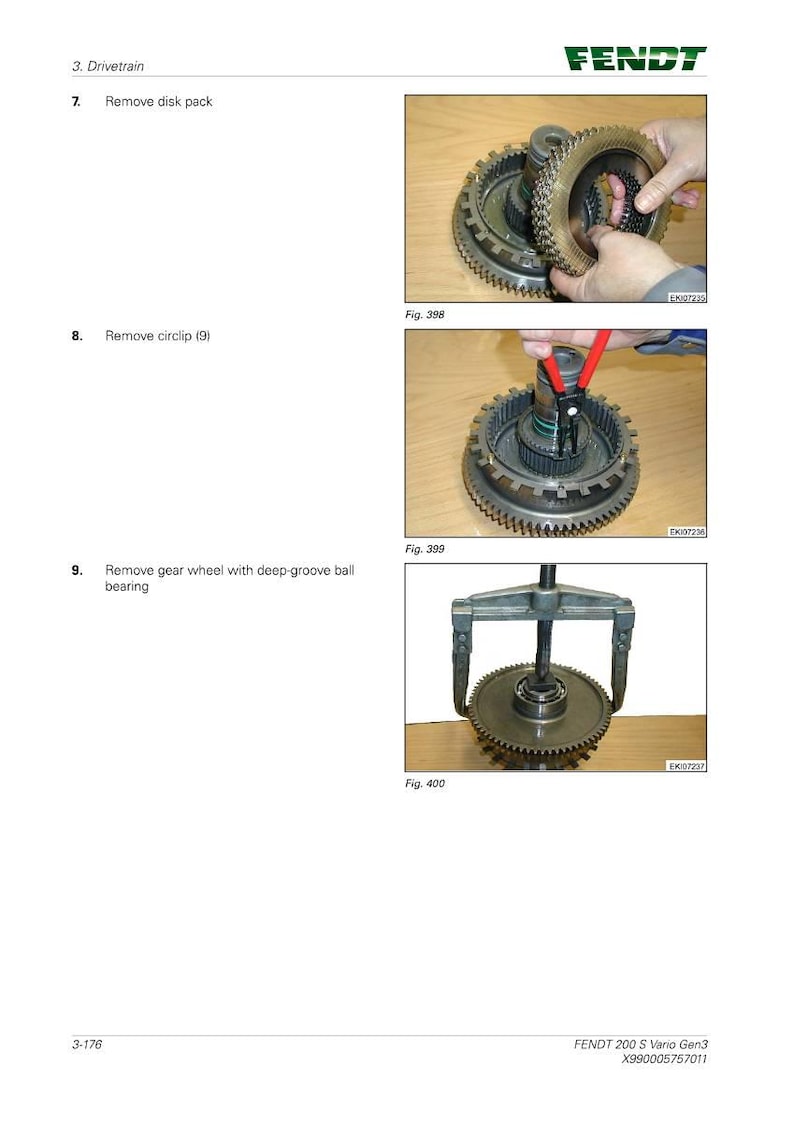 3. Drivetrain

FENDT

7. Remove disk pack

EKI07235

Fig. 398

8. Remove circlip (9)

EKI07236

Fig. 399

9. Remove gear wheel with deep-groove ball bearing

EKI07237

Fig. 400

3-176

FENDT 200 S Vario Gen3
X990005757011