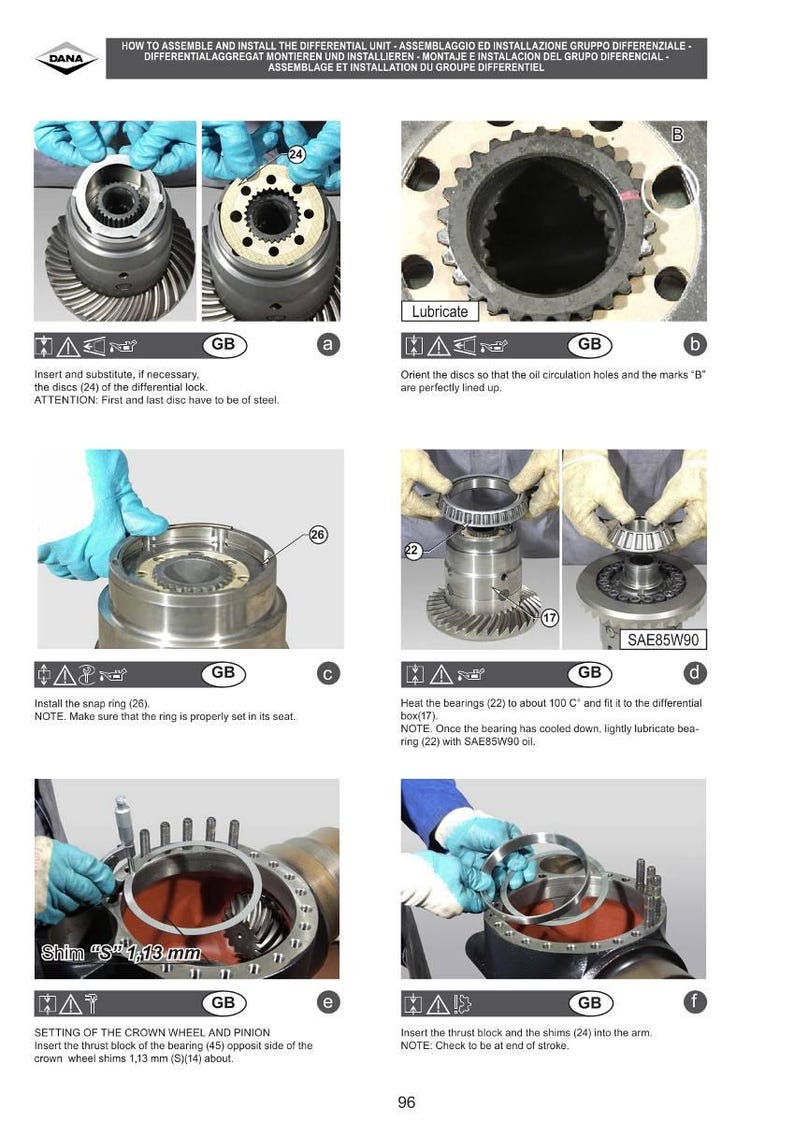 DANA

HOW TO ASSEMBLE AND INSTALL THE DIFFERENTIAL UNIT - ASSEMBLAGGIO ED INSTALLAZIONE GRUPPO DIFFERENZIALE - DIFFERENTIALAGGREGAT MONTIEREN UND INSTALLIEREN - MONTAJE E INSTALACION DEL GRUPO DIFERENCIAL - ASSEMBLAGE ET INSTALLATION DU GROUPE DIFFERENTIEL

24

GB a

Insert and substitute, if necessary, the discs (24) of the differential lock.
ATTENTION: First and last disc have to be of steel.

B

Lubricate

GB b

Orient the discs so that the oil circulation holes and the marks "B" are perfectly lined up.

26

GB c

Install the snap ring (26).
NOTE. Make sure that the ring is properly set in its seat.

22

17

SAE85W90

GB d

Heat the bearings (22) to about 100 C° and fit it to the differential box(17).
NOTE. Once the bearing has cooled down, lightly lubricate bearing (22) with SAE85W90 oil.

Shim "S" 1,13 mm

GB e

SETTING OF THE CROWN WHEEL AND PINION
Insert the thrust block of the bearing (45) opposit side of the crown wheel shims 1,13 mm (S)(14) about.

GB f

Insert the thrust block and the shims (24) into the arm.
NOTE: Check to be at end of stroke.

96